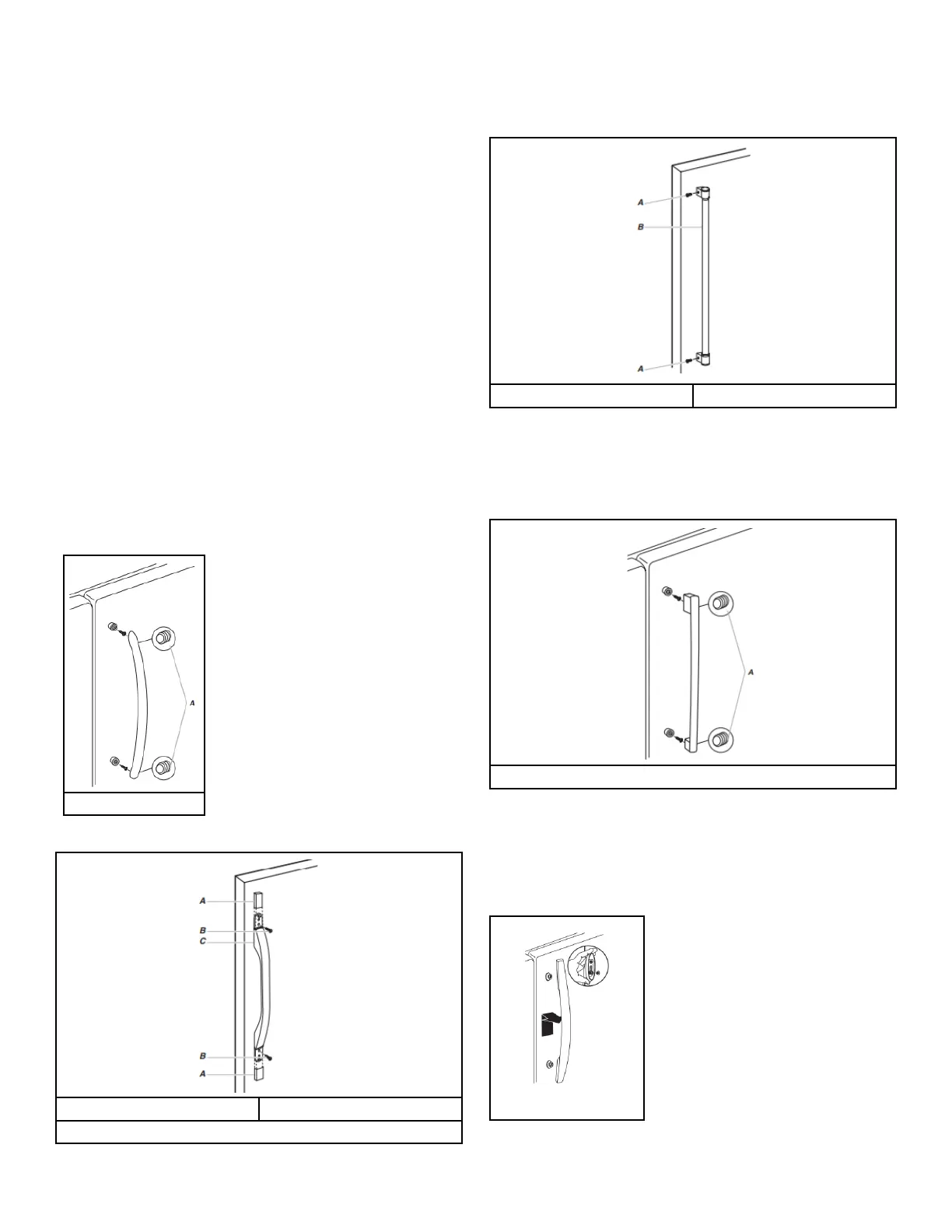 A
B
A

A

A

A
B
C
B
A