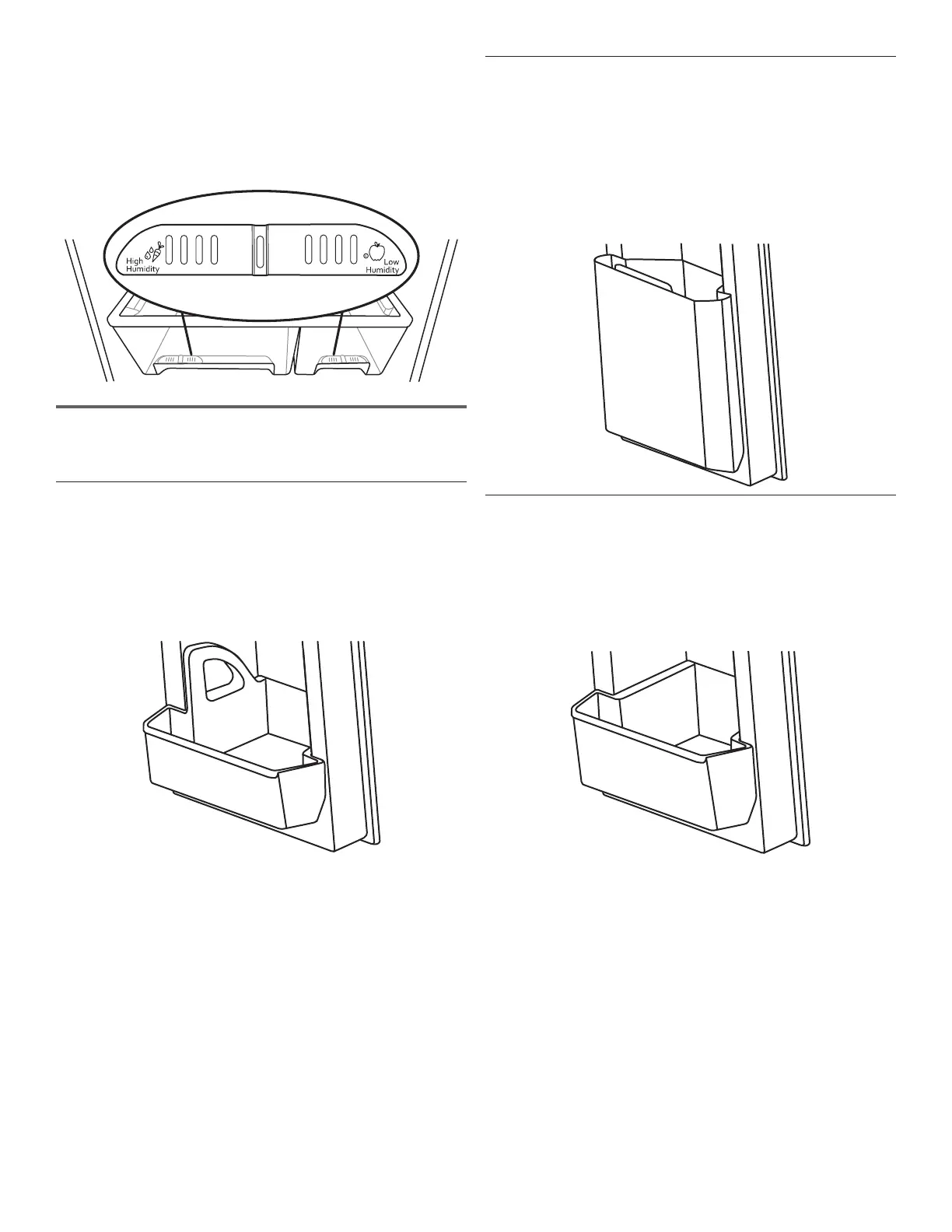 High Humidity

Low Humidity