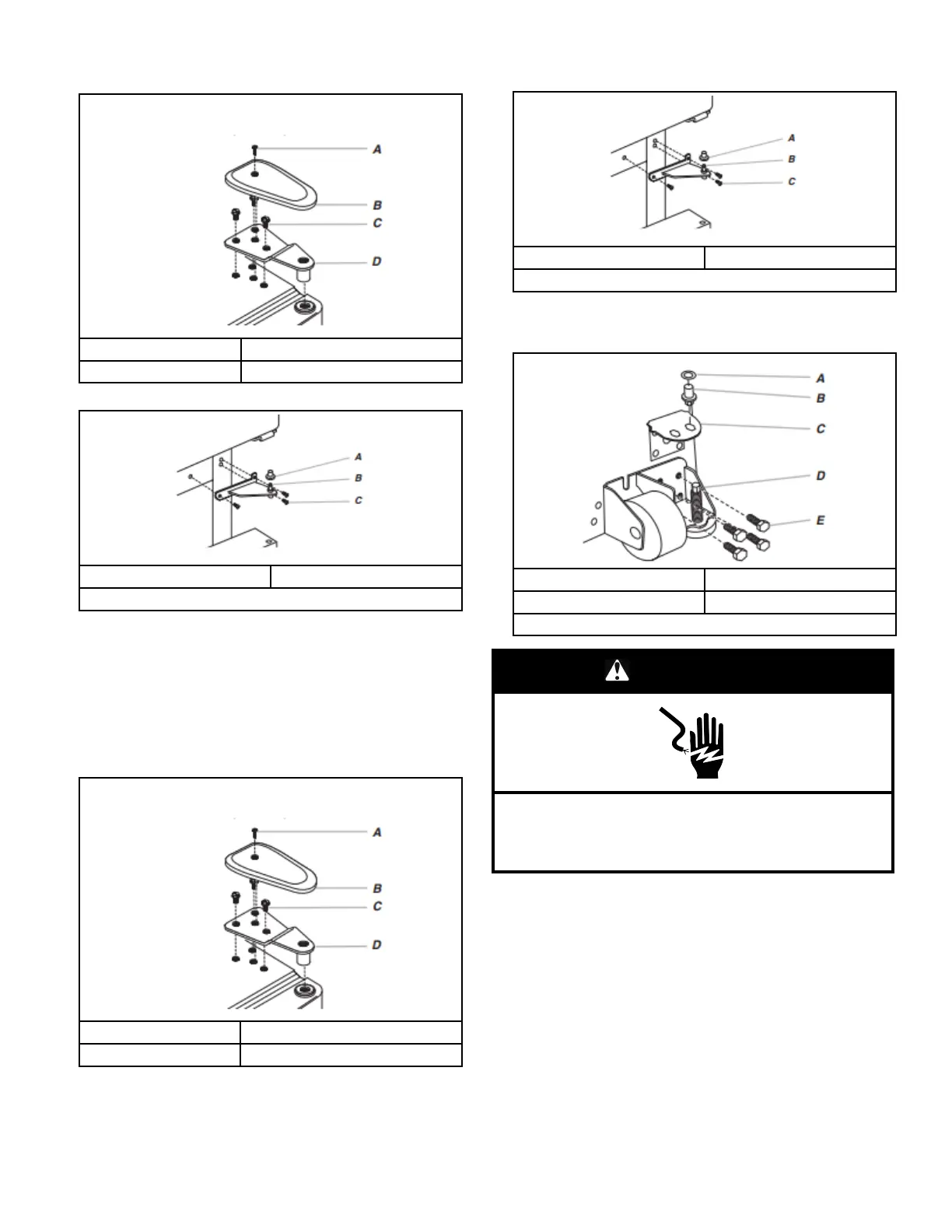 A
B
C
D

A
B
C

A
B
C
D

A
B
C

A
B
C
D
E