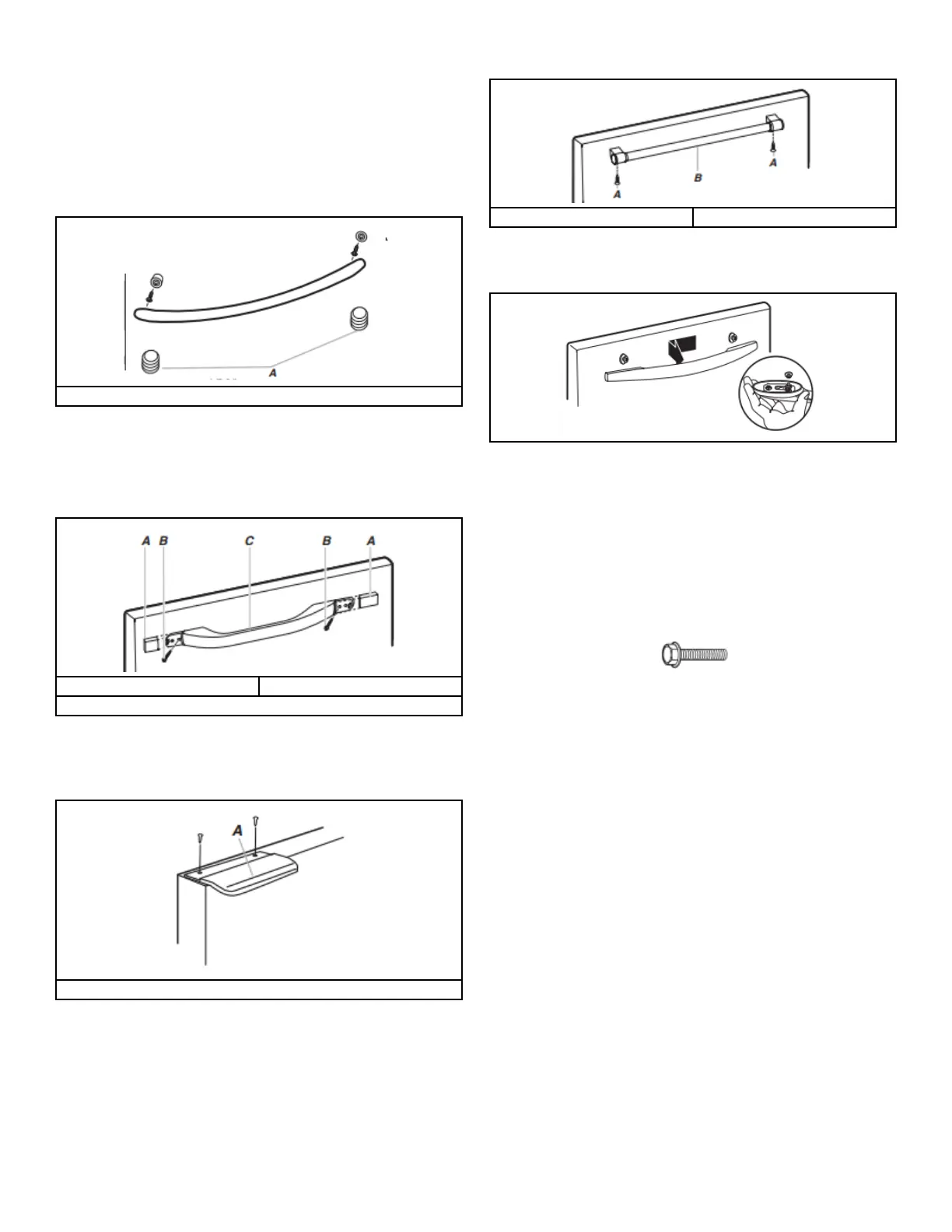 A

A B C B A

A

A
B
A