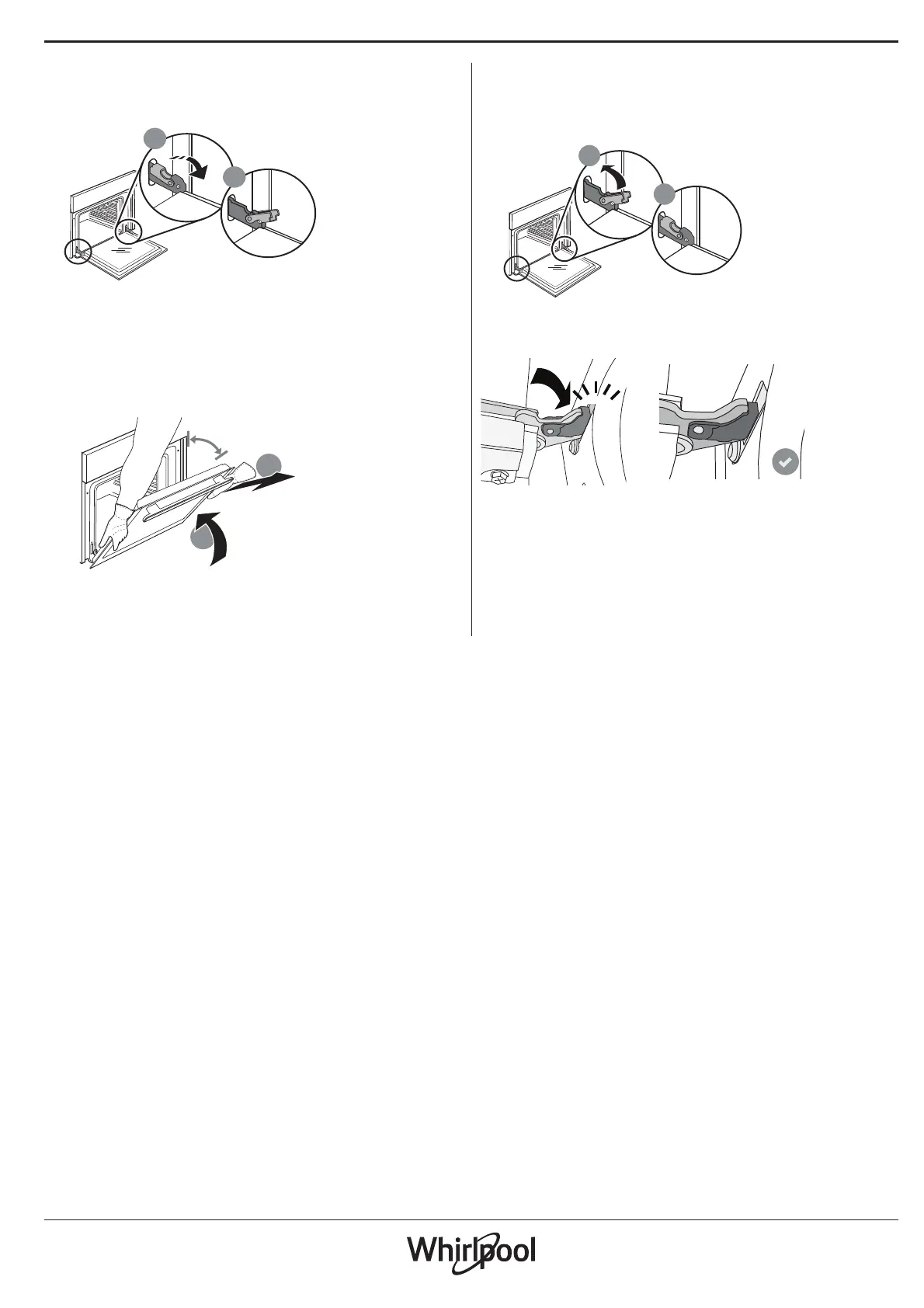 Whirlpool