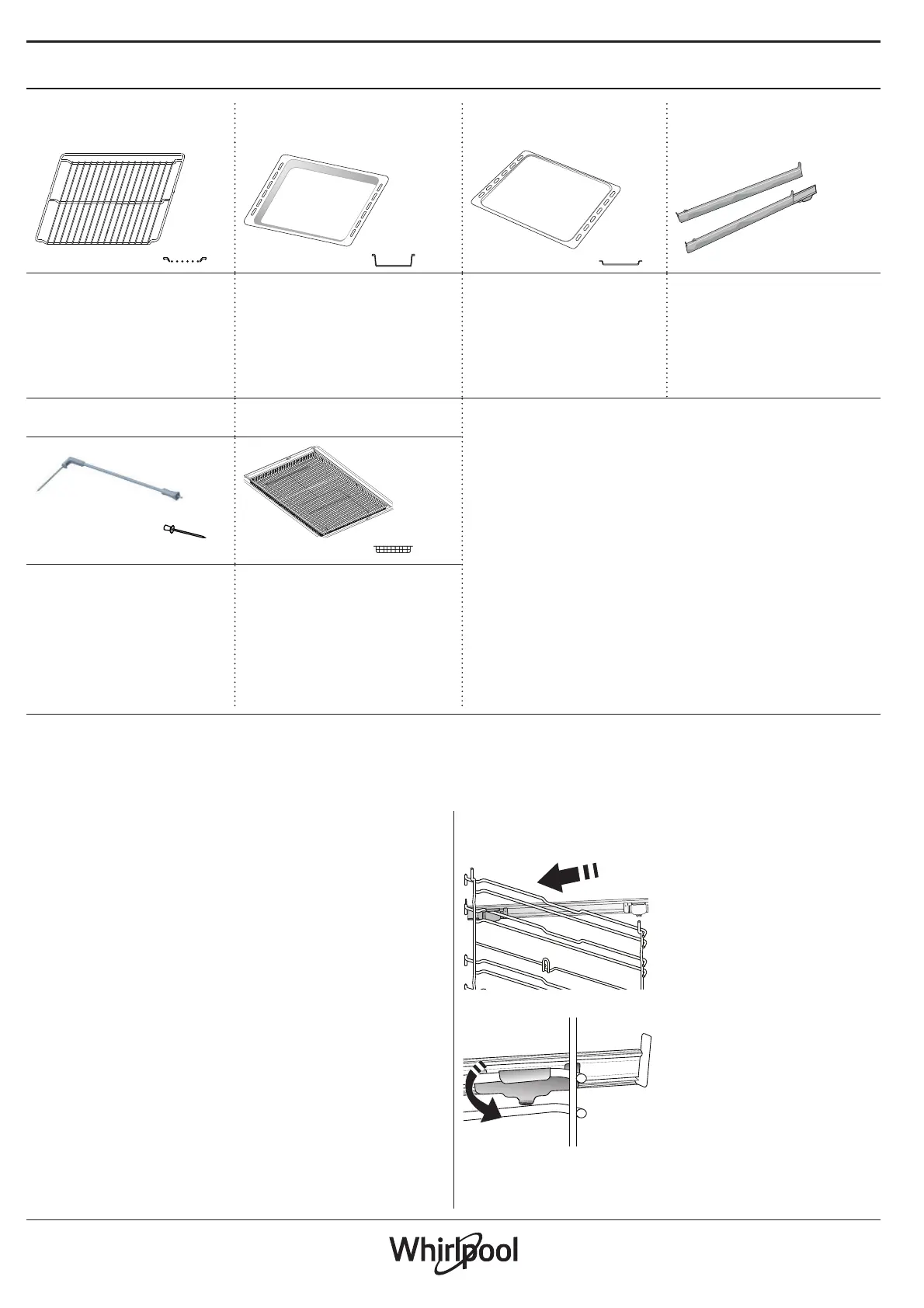 Whirlpool