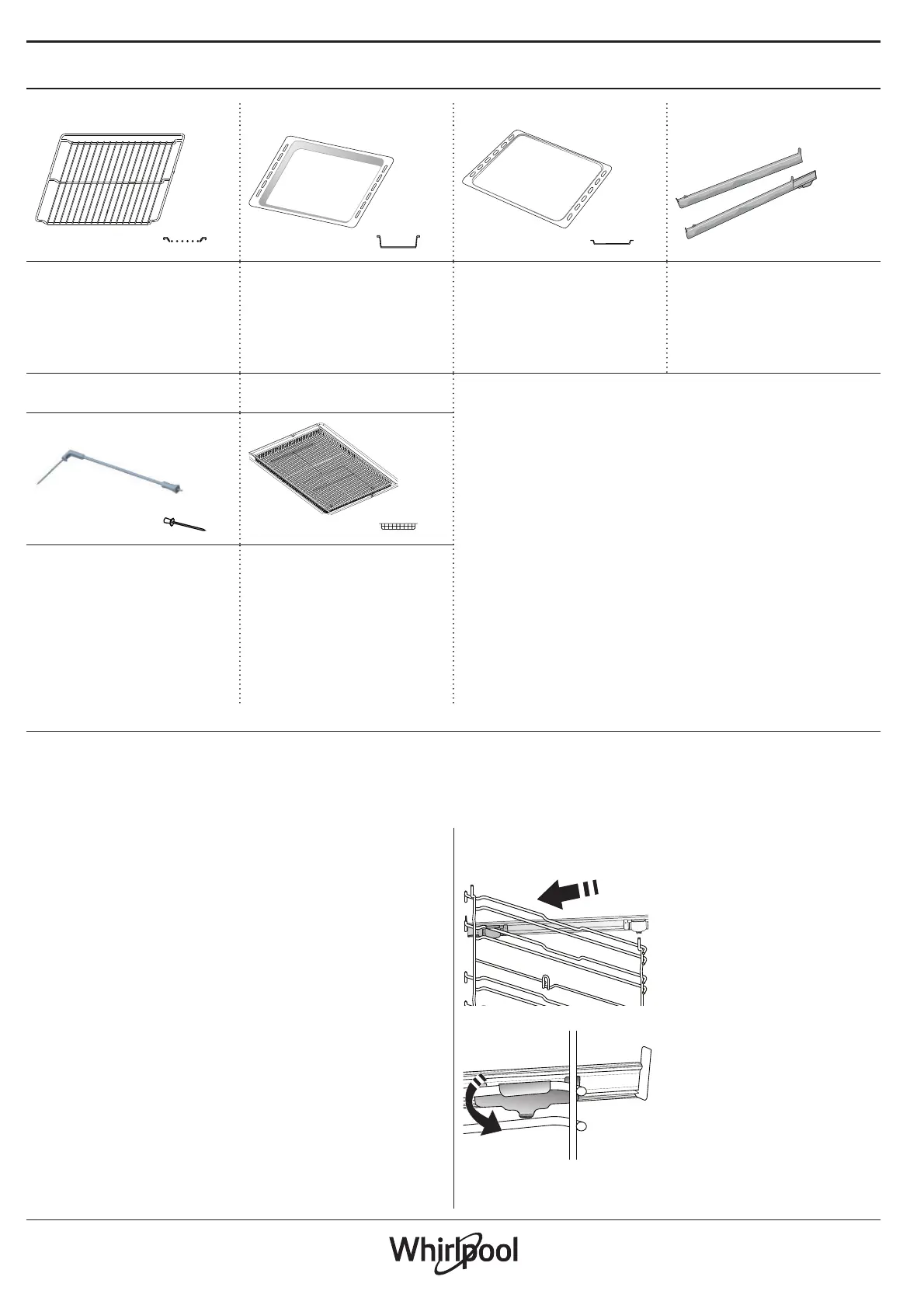 Whirlpool