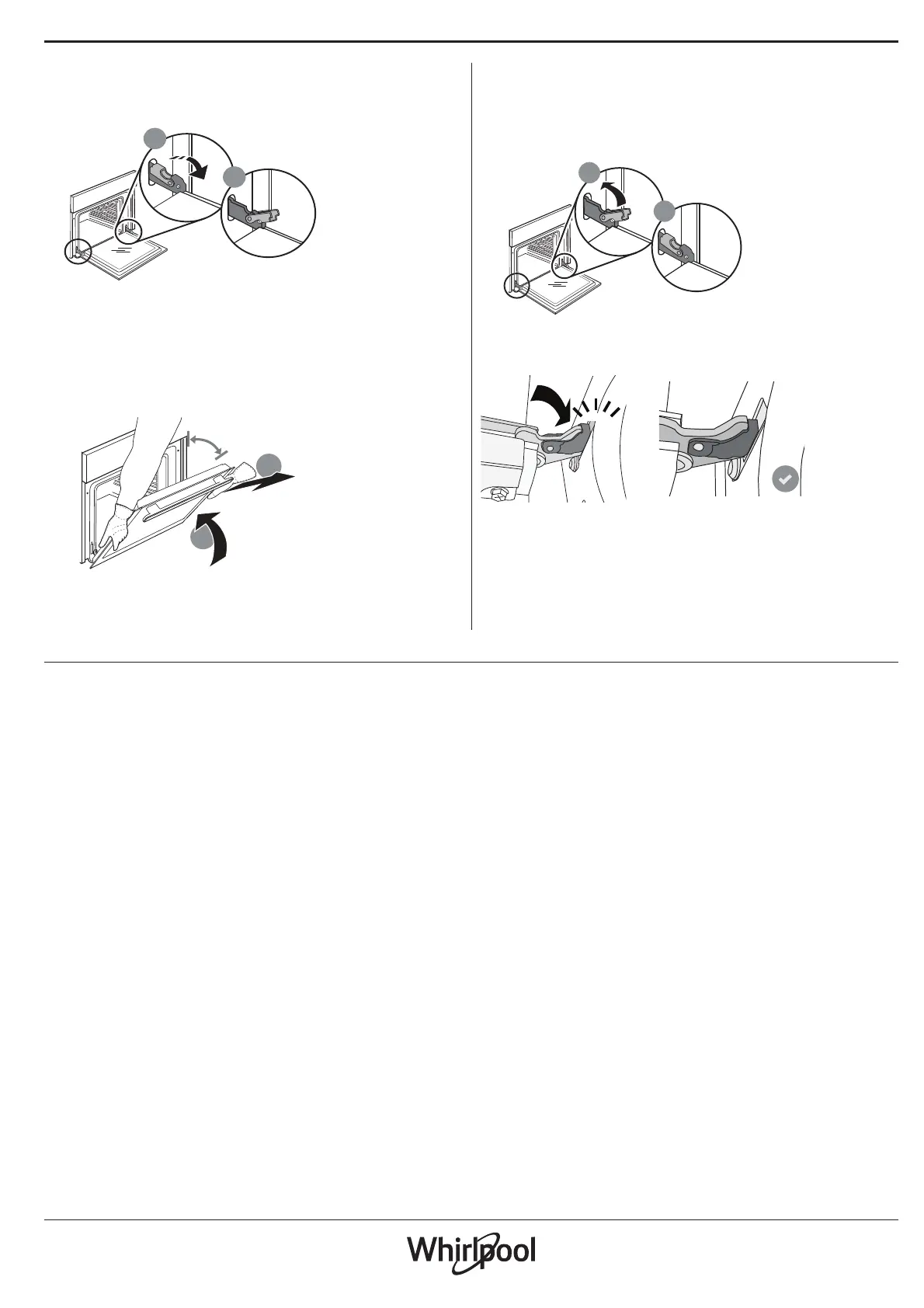 Whirlpool