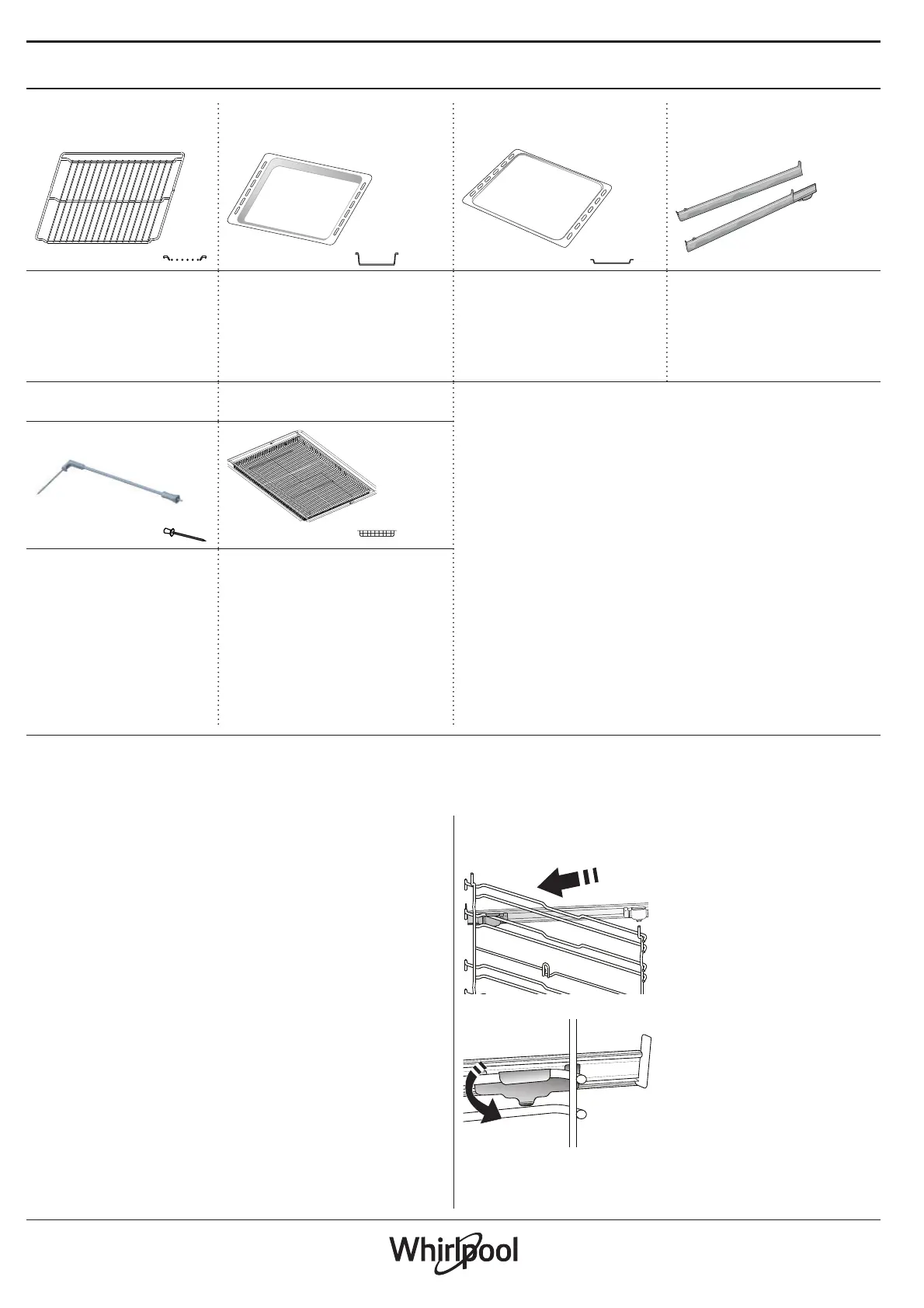 Whirlpool