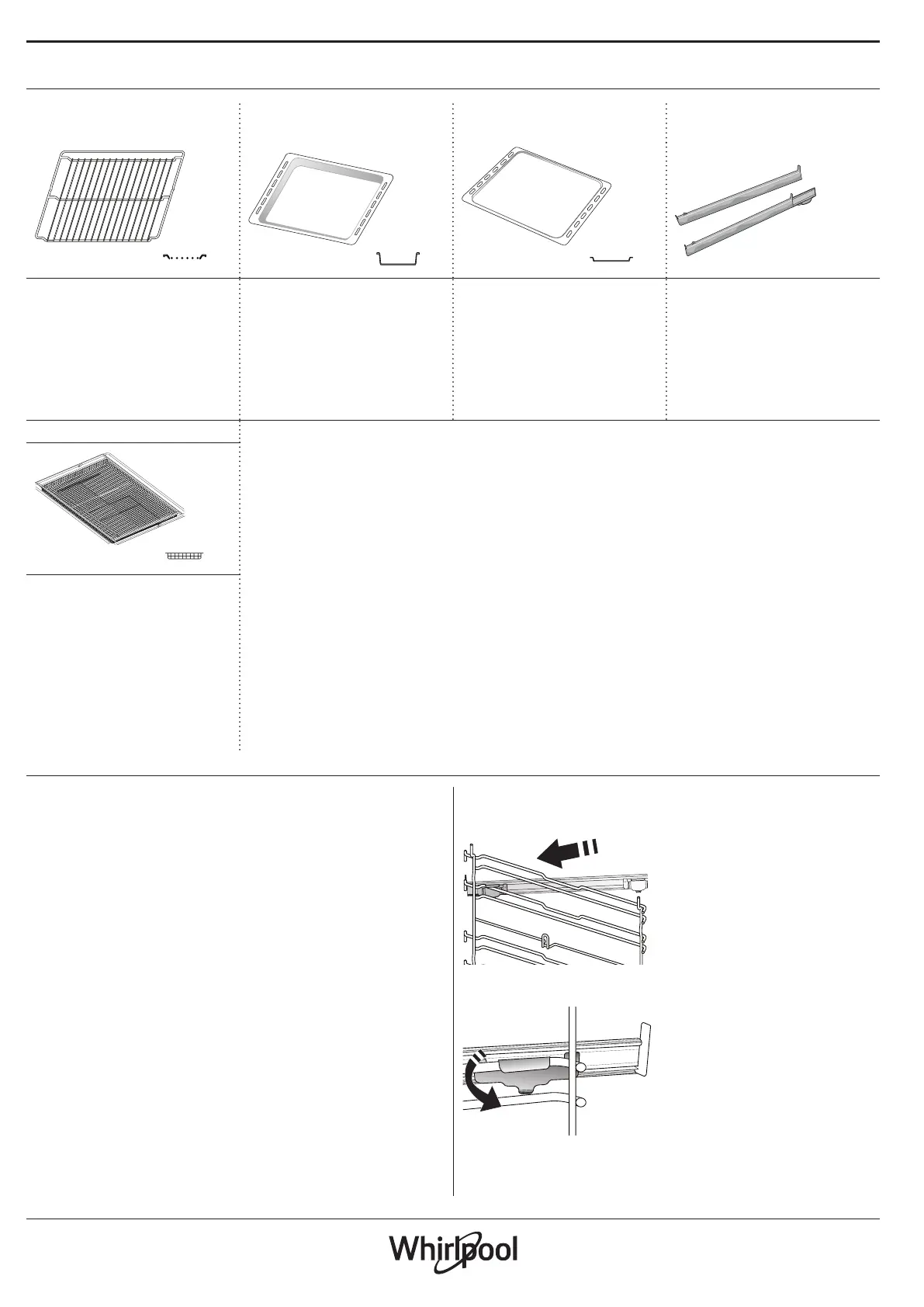 Whirlpool