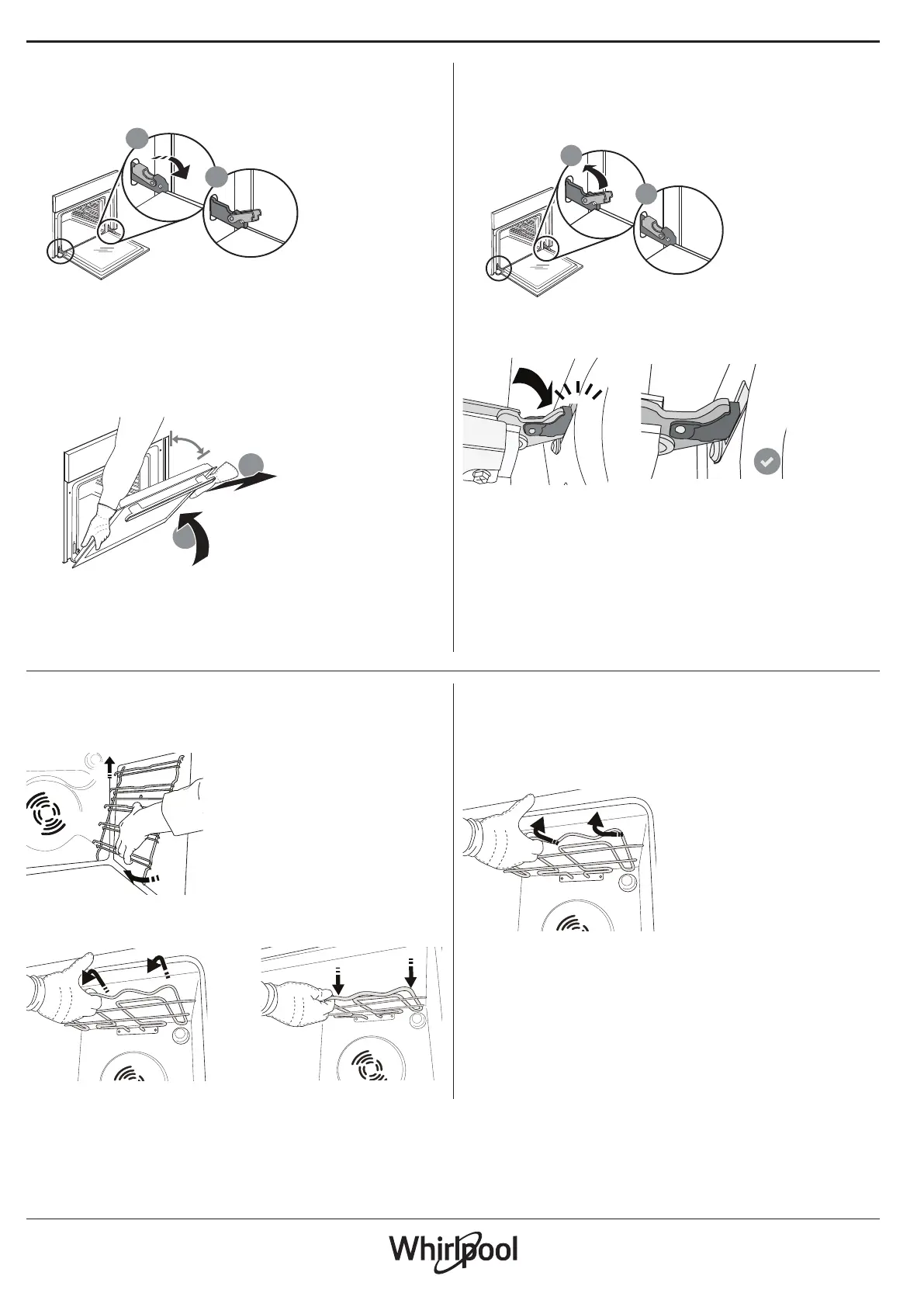 Whirlpool