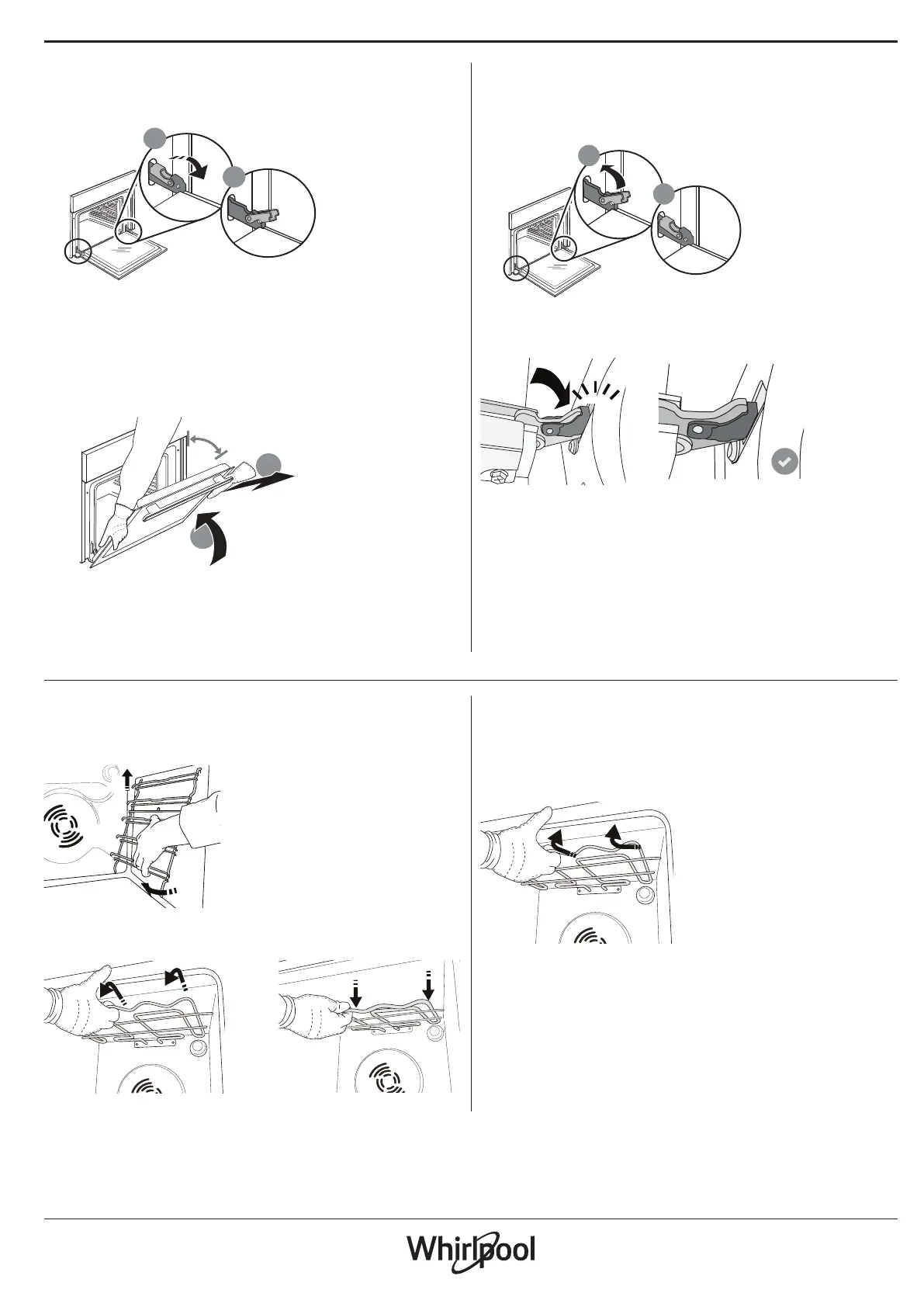 Whirlpool