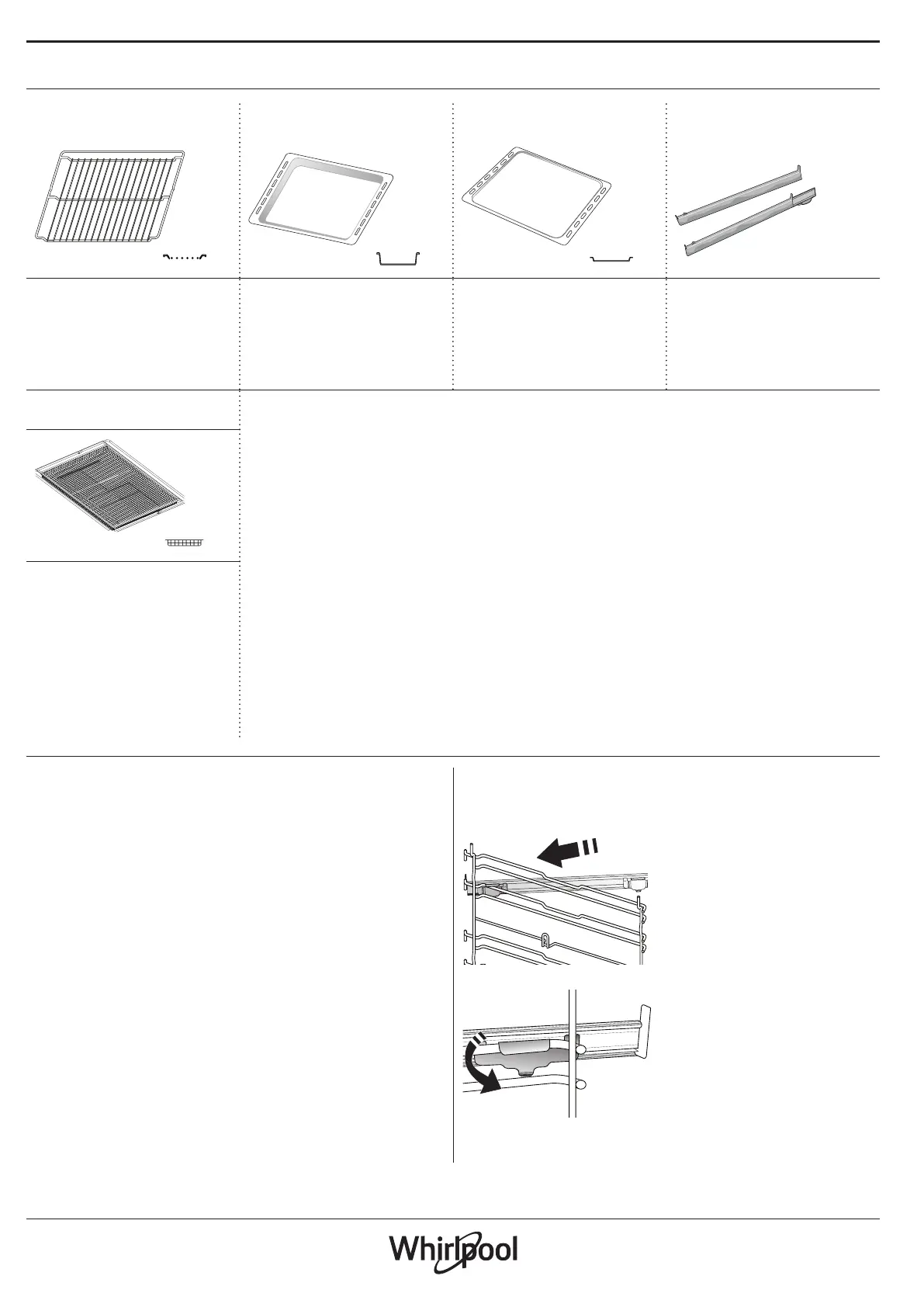 Whirlpool