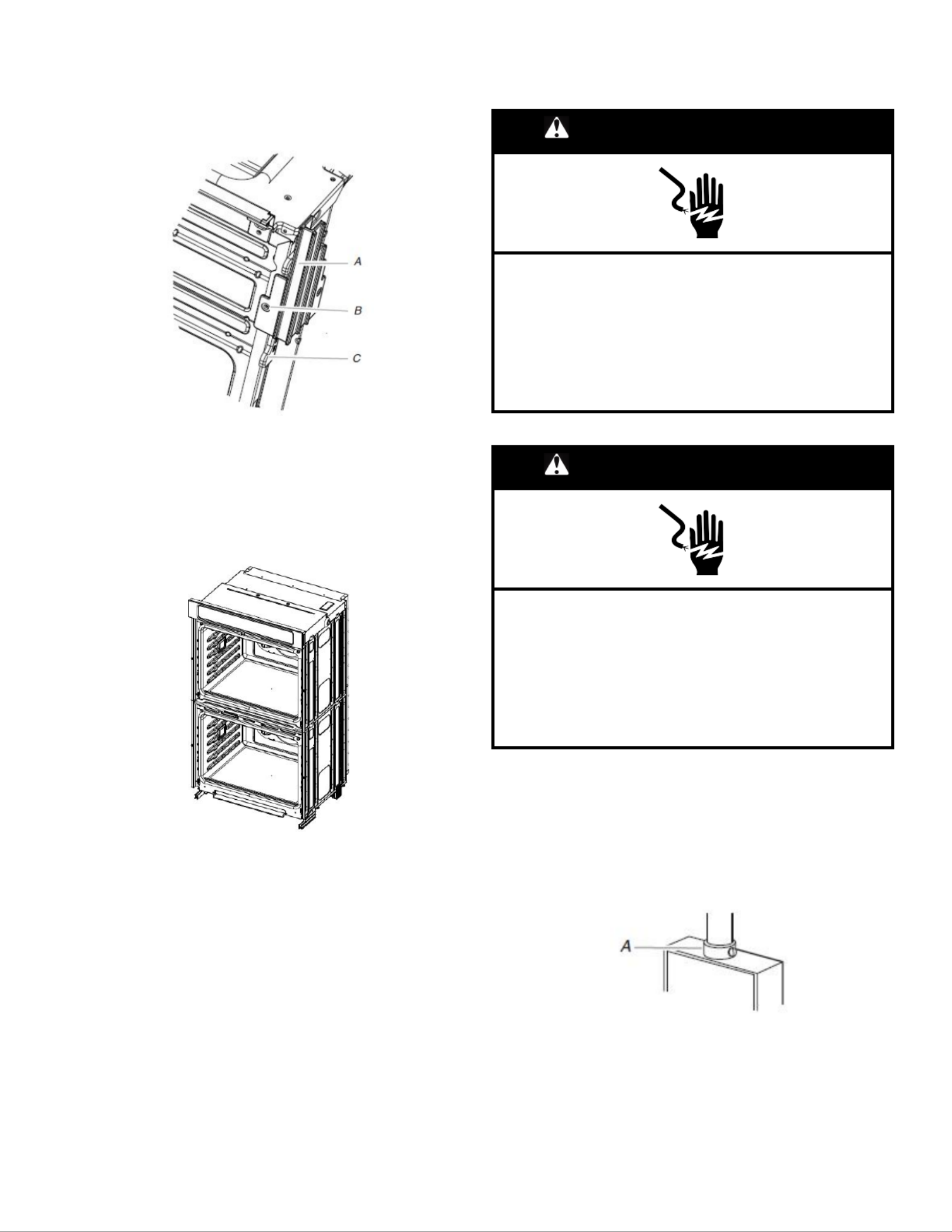 A
B
C

A