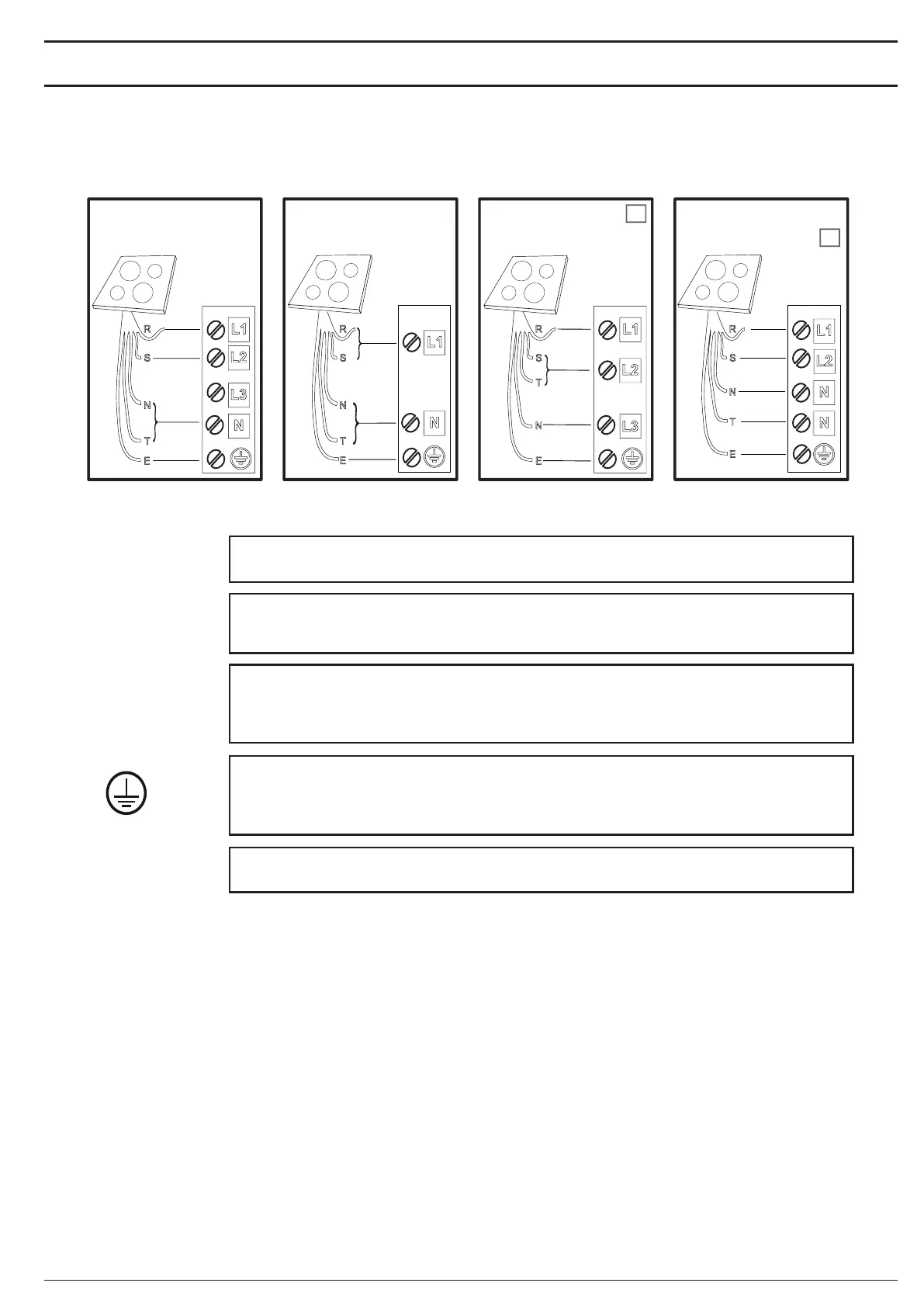 R
S
N
T
E
L1
L2
L3
N

R
S
N
T
E
L1
N

R
S
T
N
E
L1
L2
L3

R
S
N
T
E
L1
L2
N
N