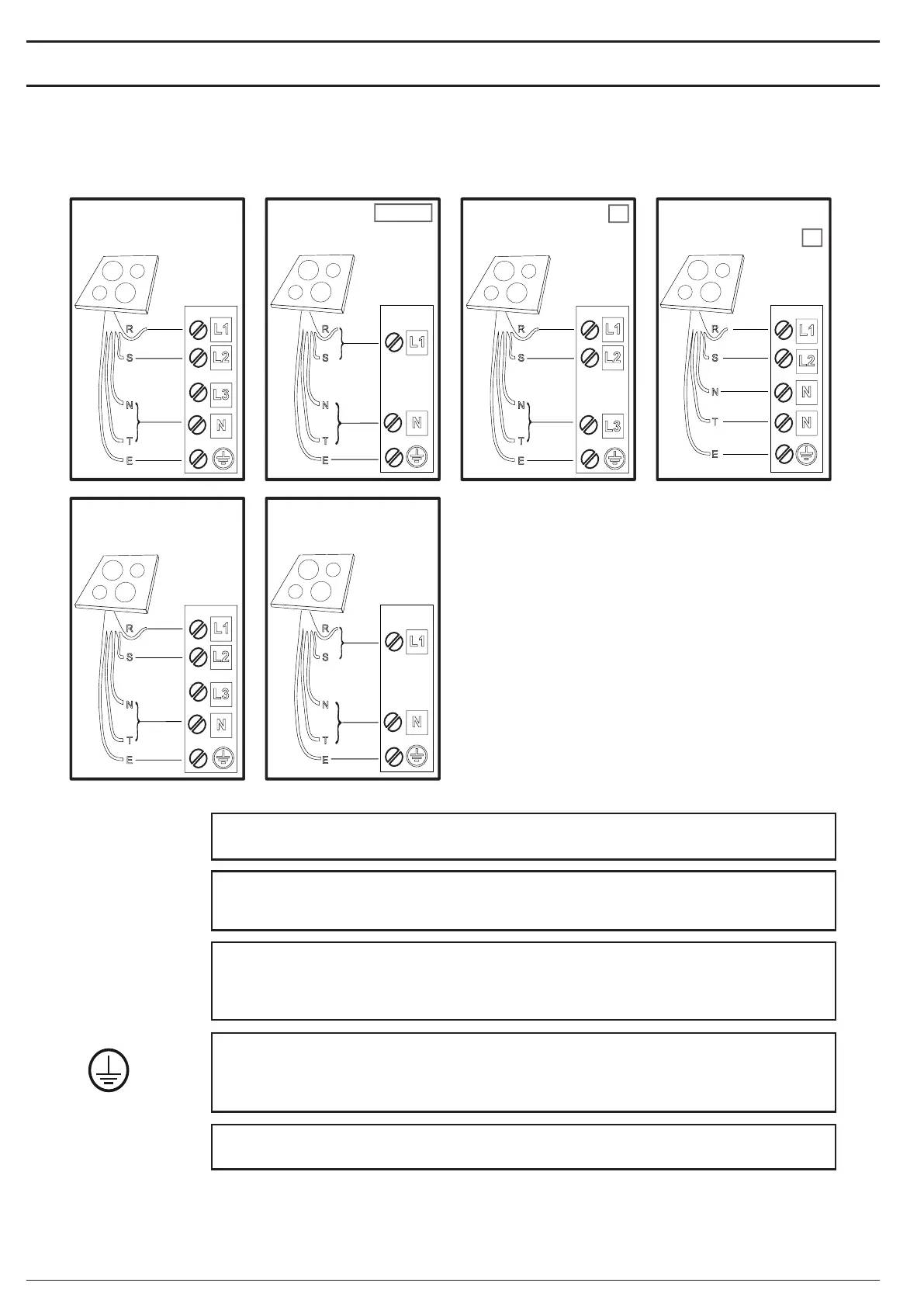 R
S
N
T
E
L1
L2
L3
N

R
S
N
T
E
L1
N

R
S
N
T
E
L1
L2
L3

R
S
N
T
E
L1
L2
N
N

R
S
N
T
E
L1
L2
L3
N

R
S
N
T
E
L1
N