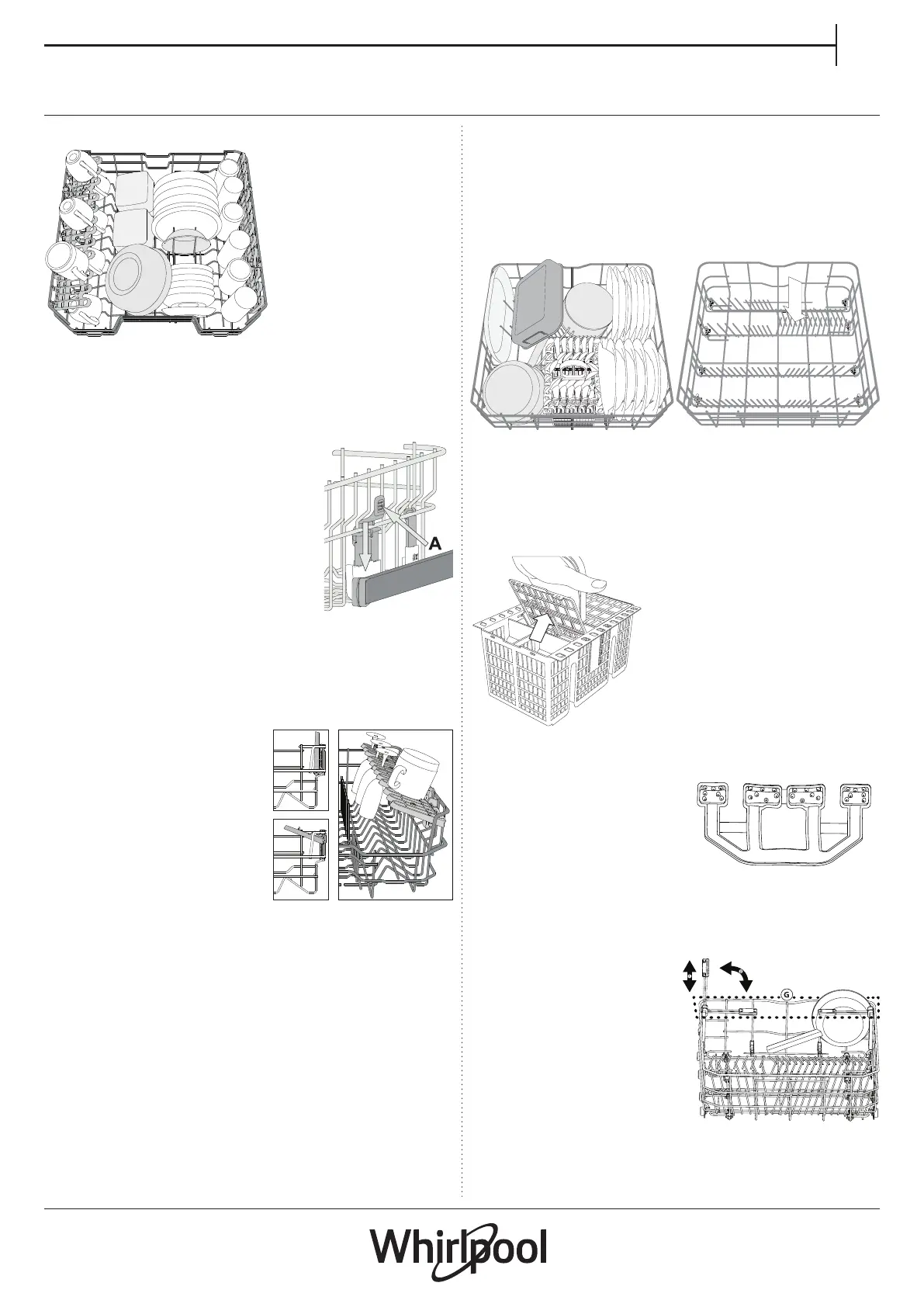 A

G

Whirlpool