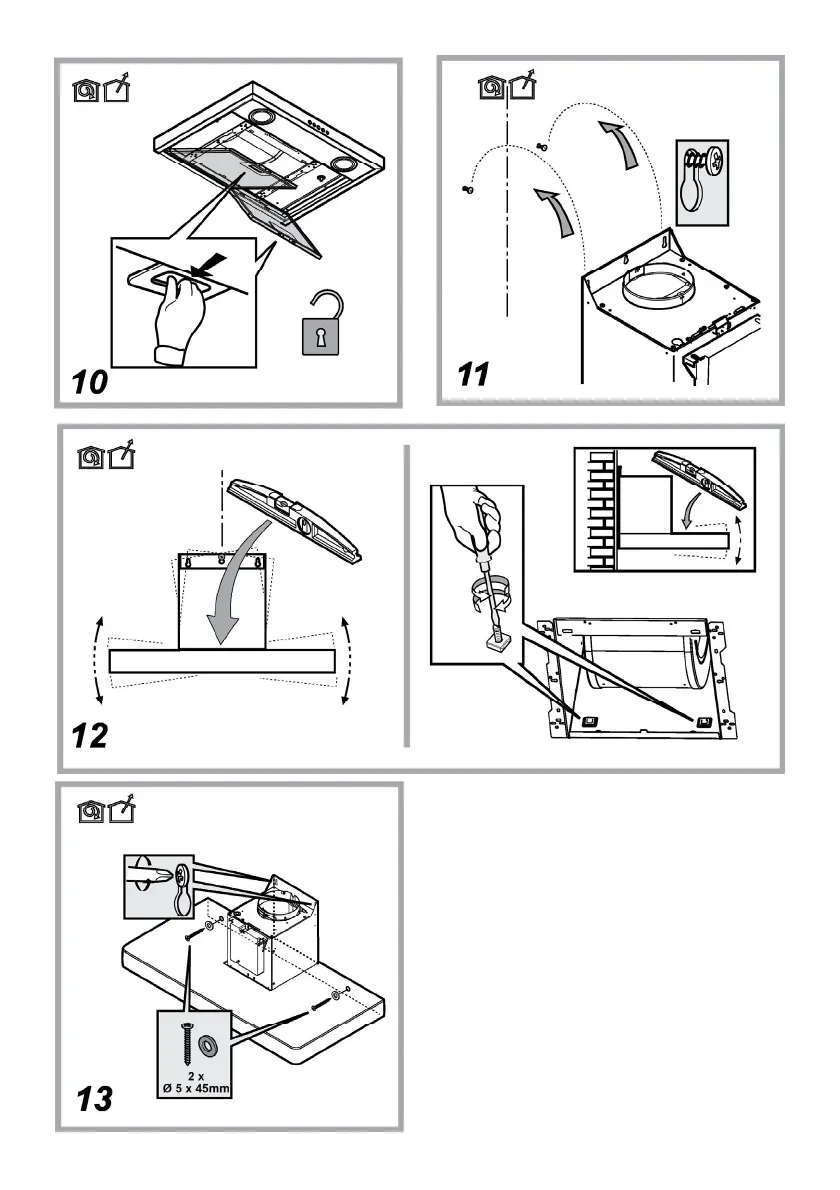 10

11

12

2 x
Ø 5 x 45mm

13