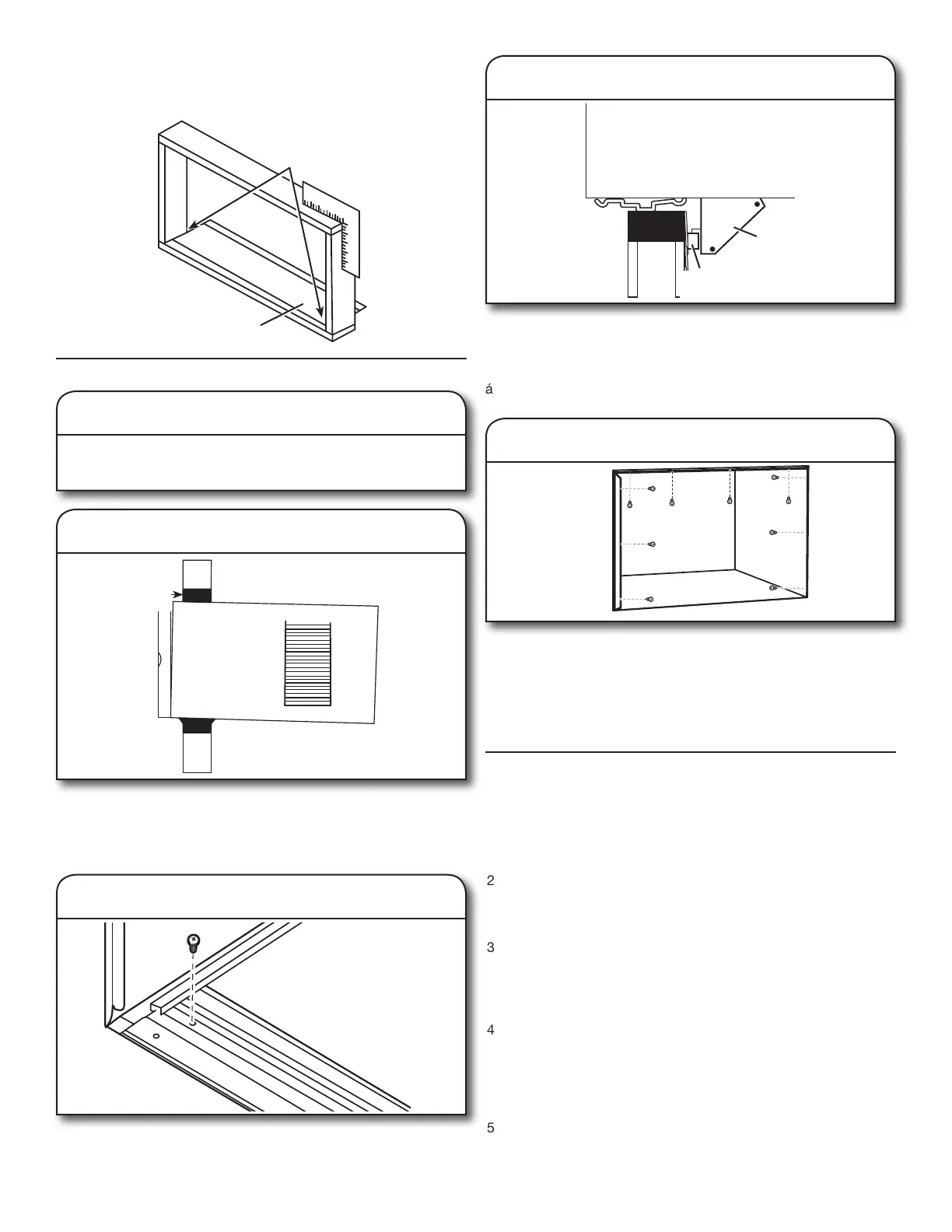 á

2

3

4

5