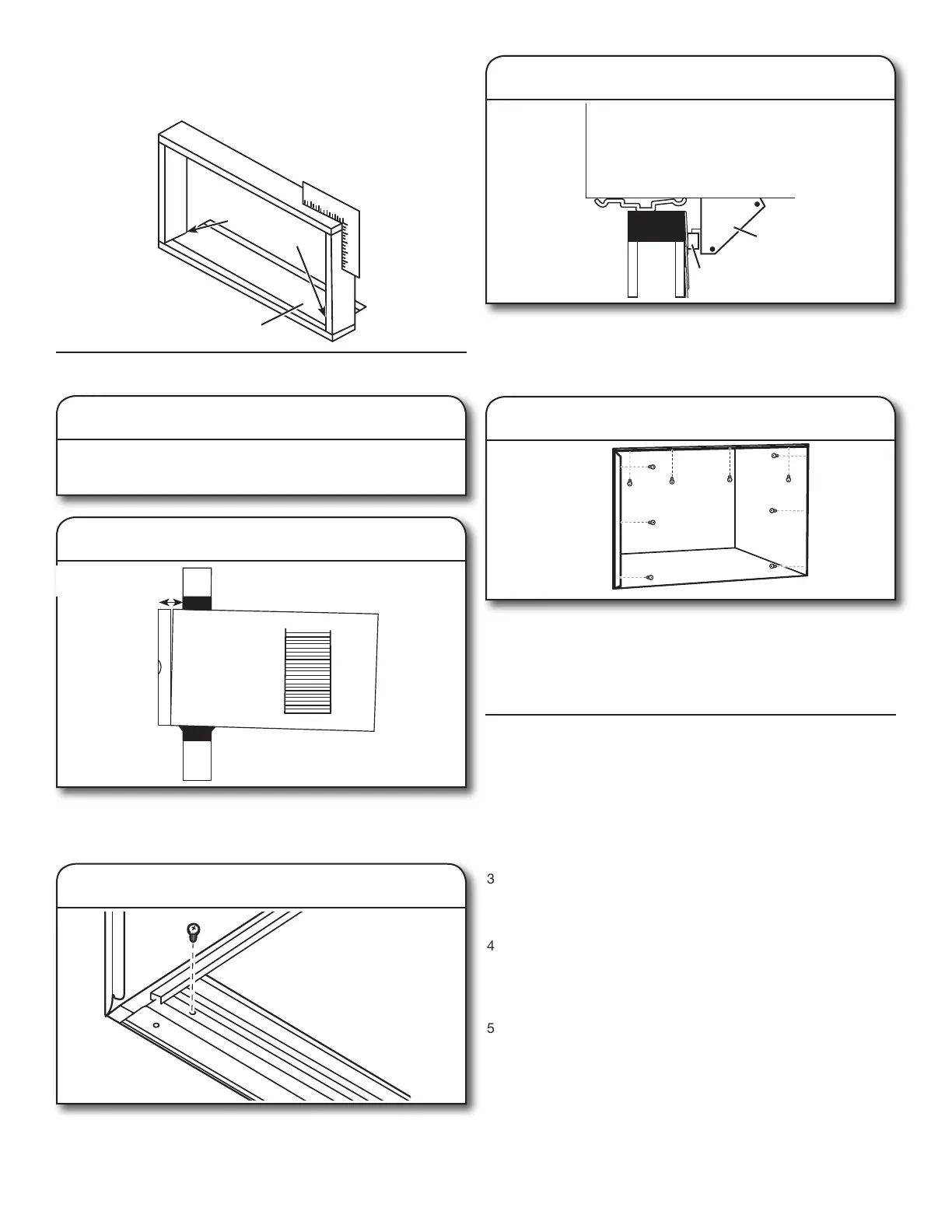 3

4

5