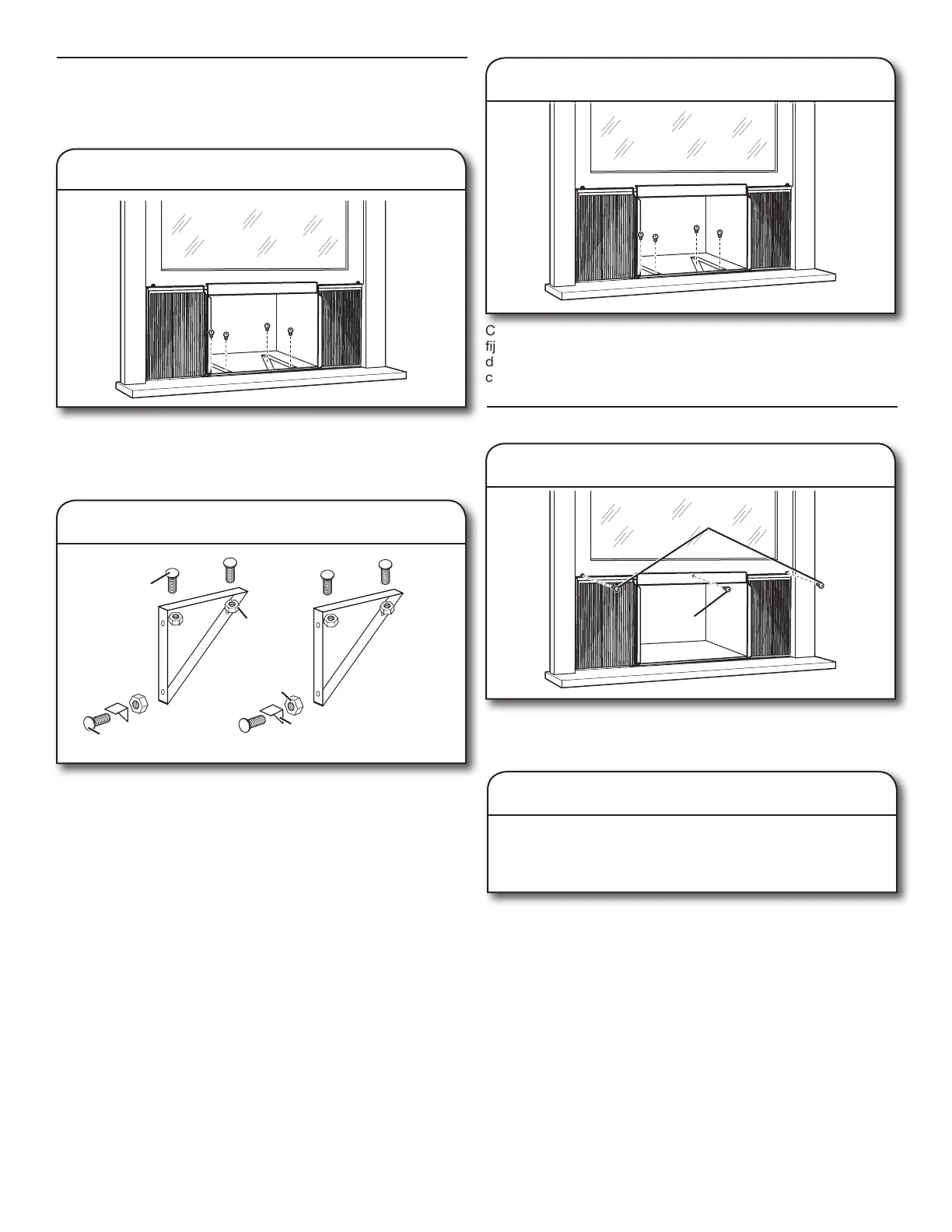 C
fij
d
c