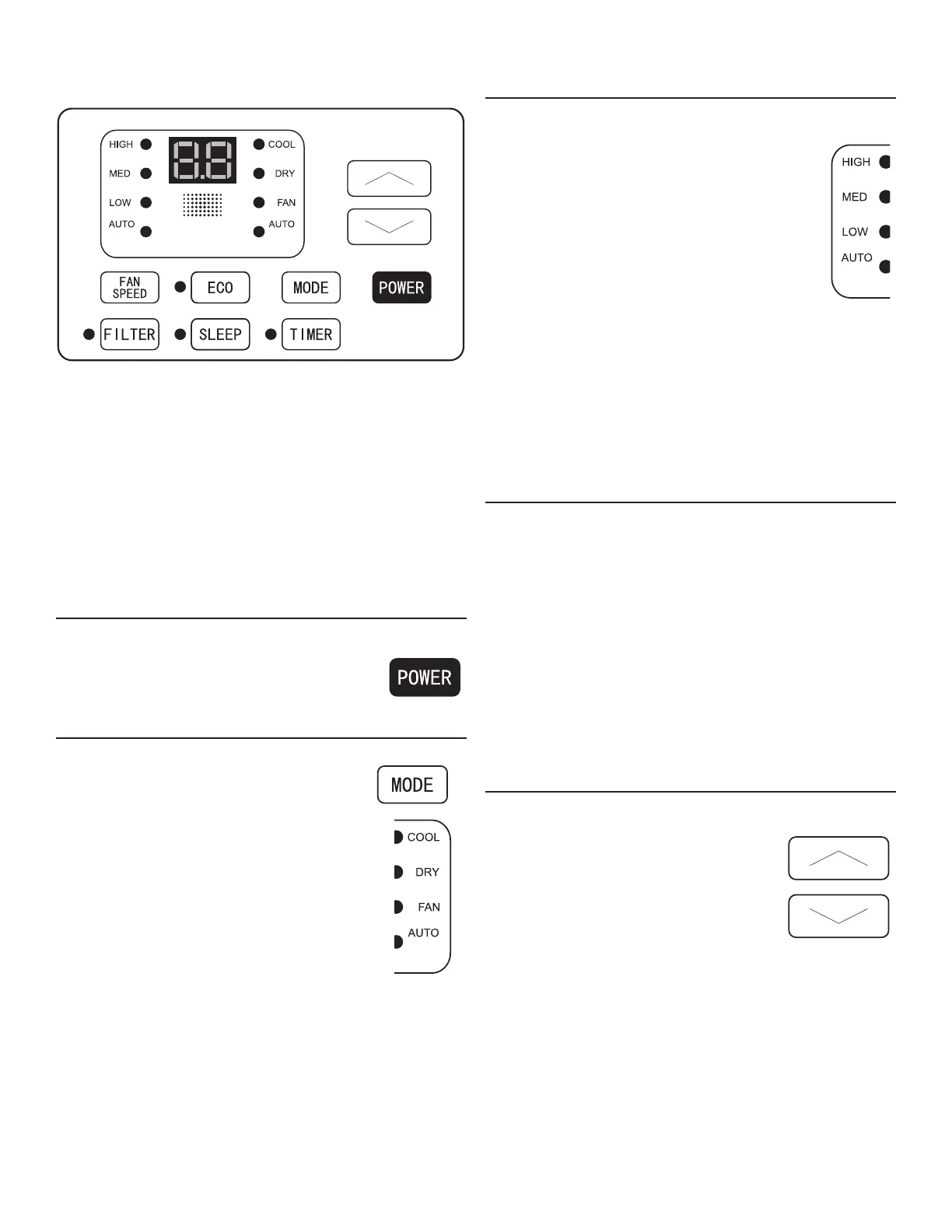 HIGH
MED
LOW
AUTO

COOL
DRY
FAN
AUTO

FAN SPEED
ECO
MODE
POWER
FILTER
SLEEP
TIMER

POWER

MODE

COOL
DRY
FAN
AUTO

HIGH
MED
LOW
AUTO