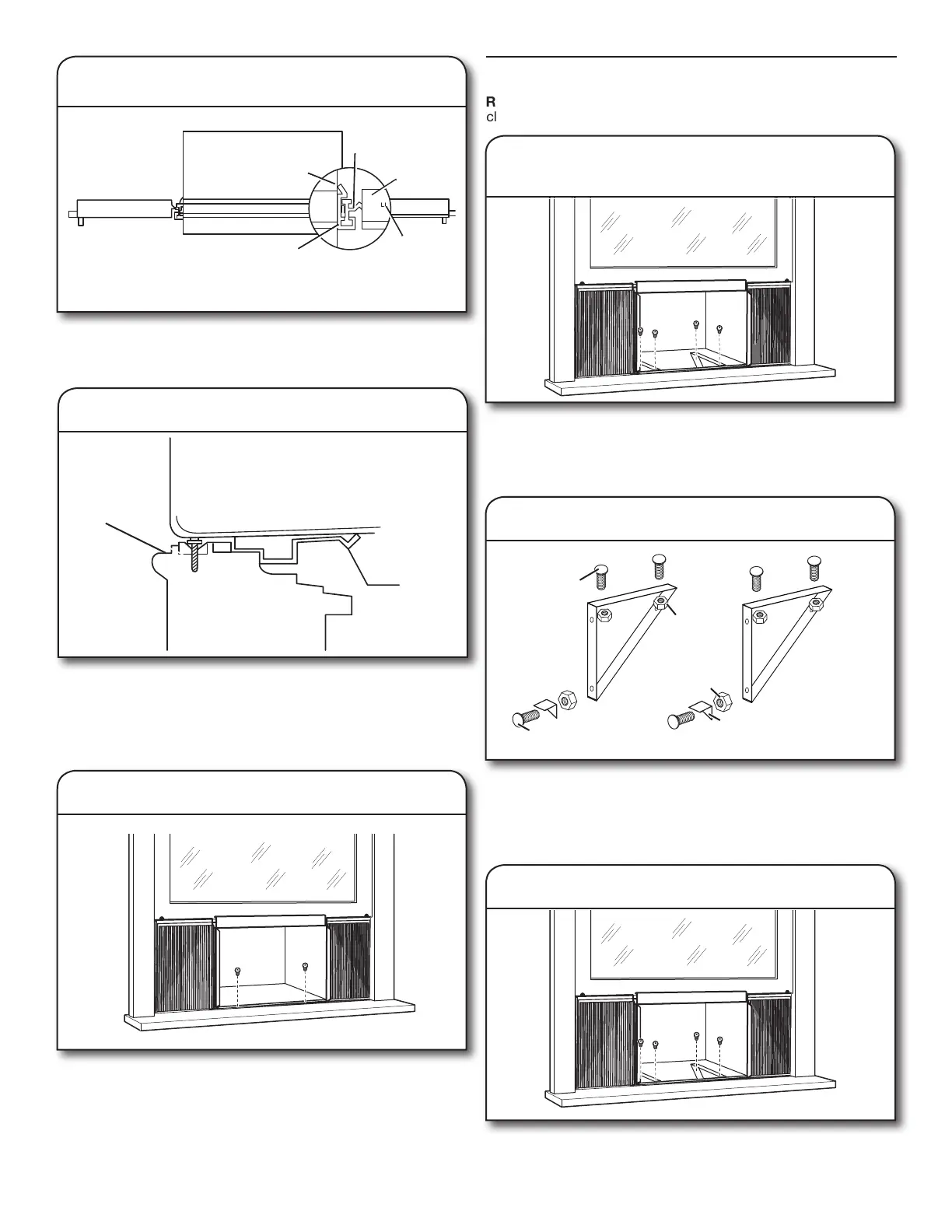 R
cl