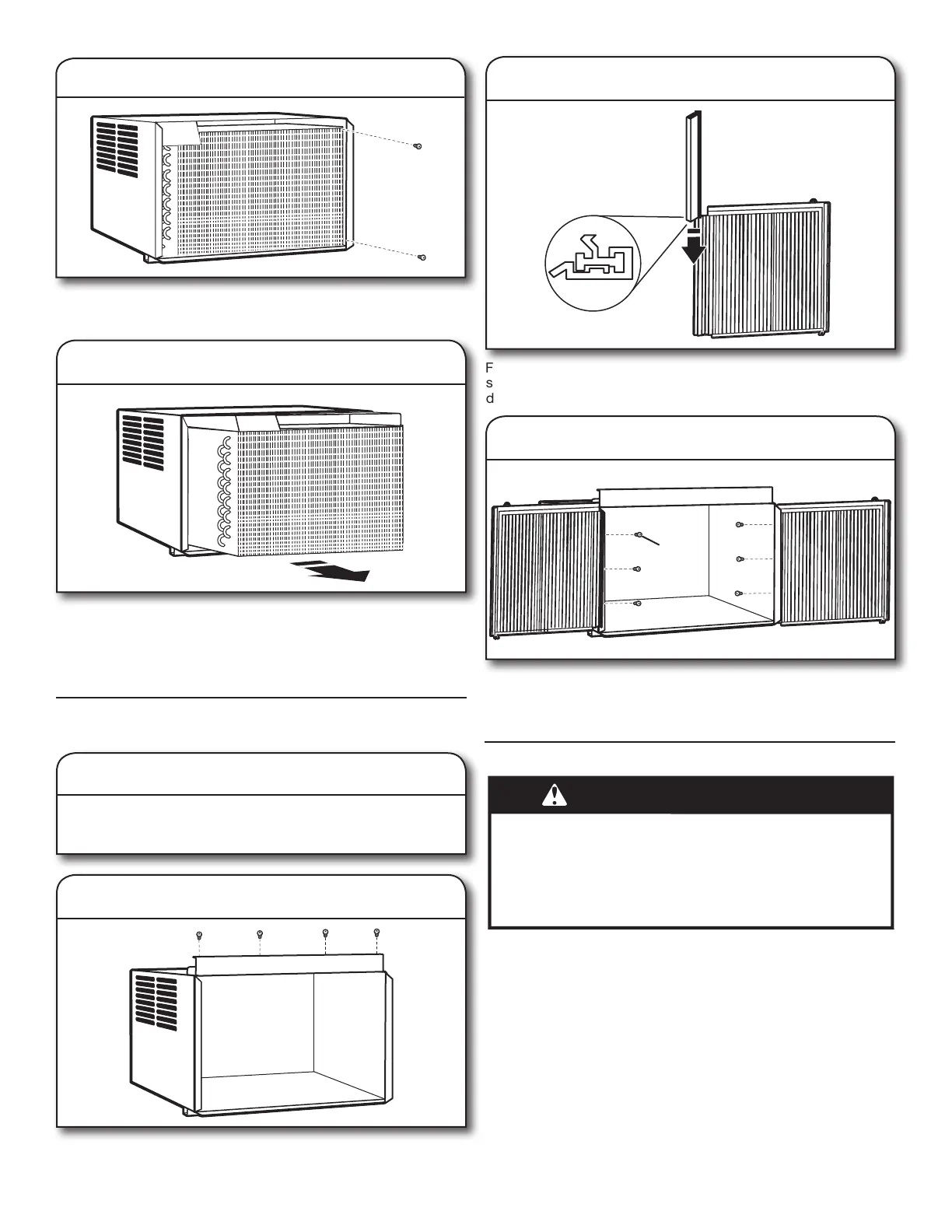 F
s
d