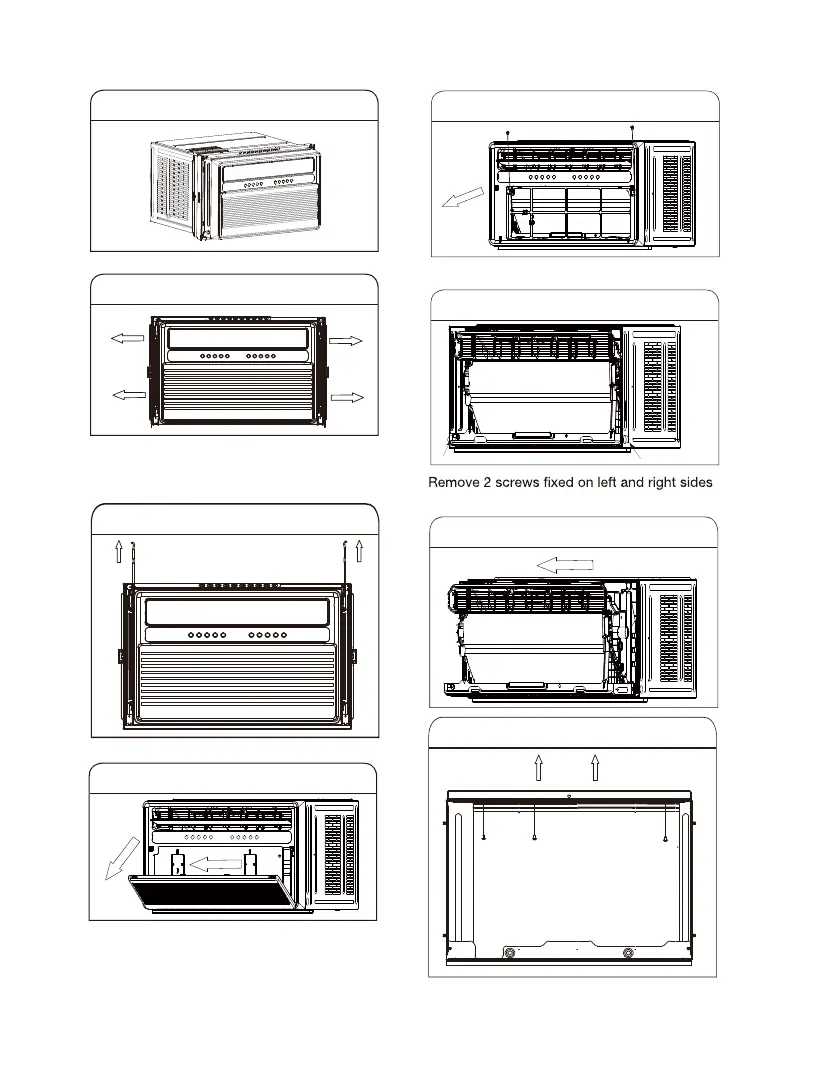 Remove 2 screws fixed on left and right sides