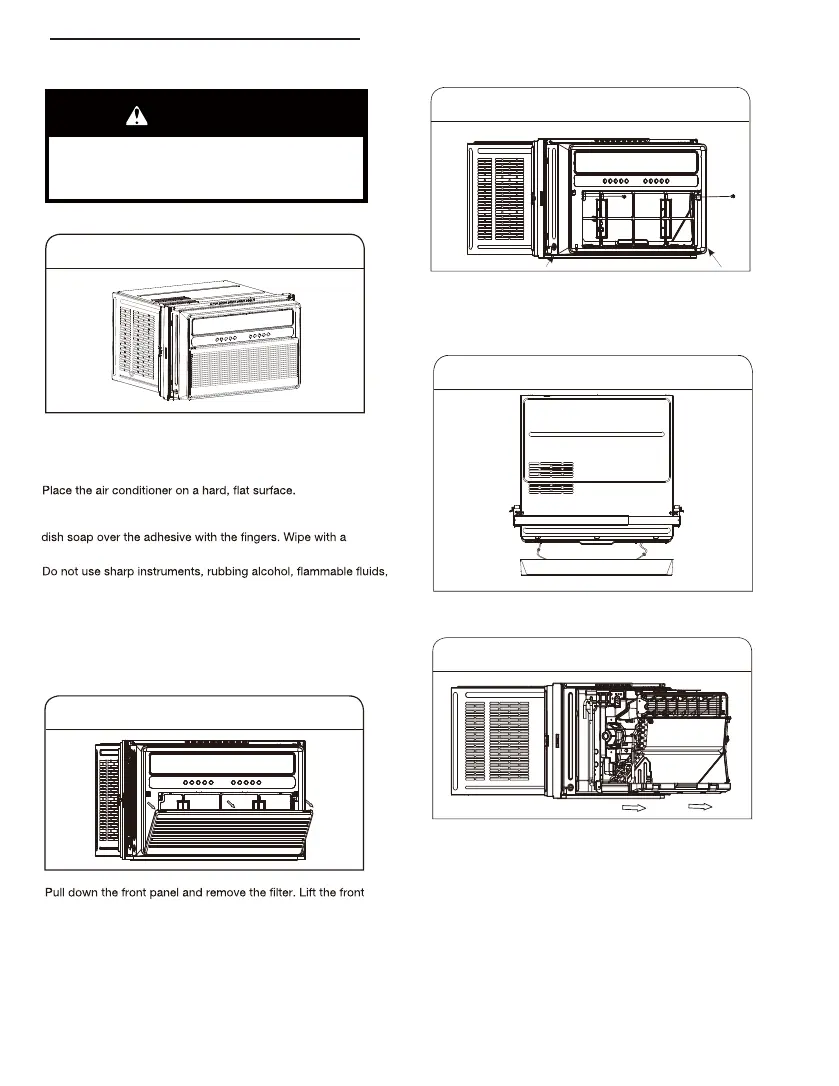 Place the air conditioner on a hard, flat surface.

dish soap over the adhesive with the fingers. Wipe with a

Do not use sharp instruments, rubbing alcohol, flammable fluids,

Pull down the front panel and remove the filter. Lift the front