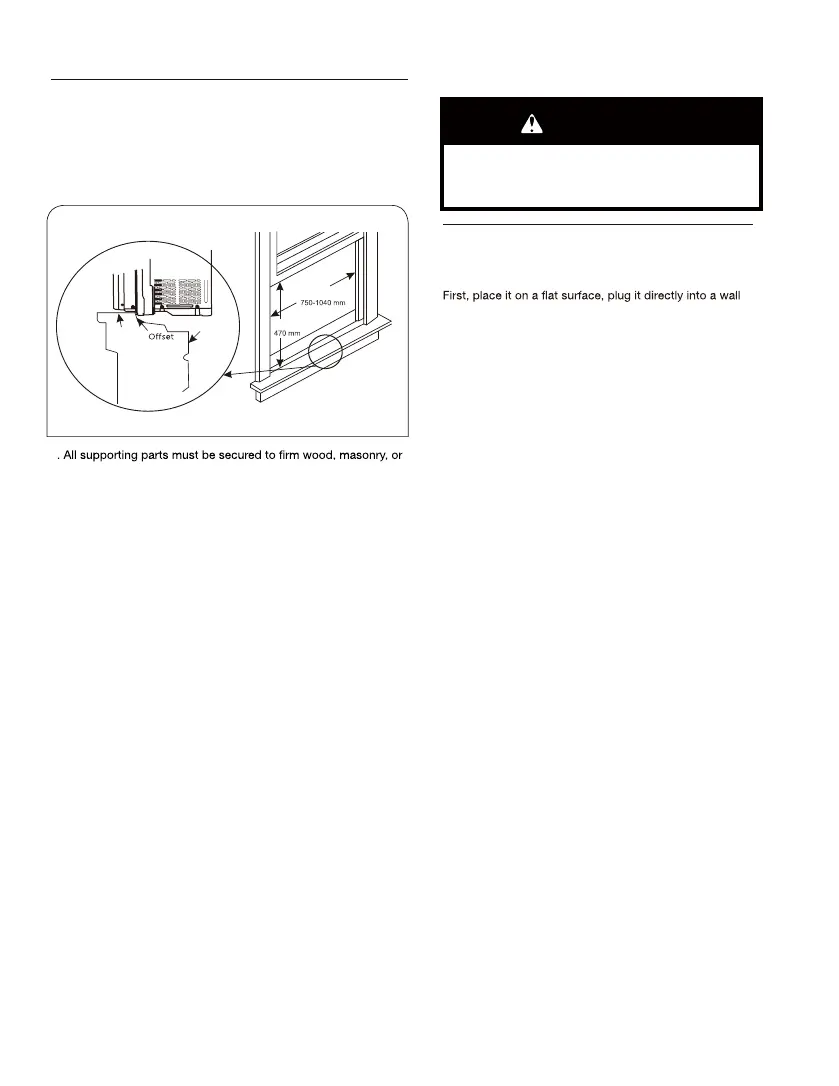 Offset

750-1040 mm

470 mm

. All supporting parts must be secured to firm wood, masonry, or

First, place it on a flat surface, plug it directly into a wall