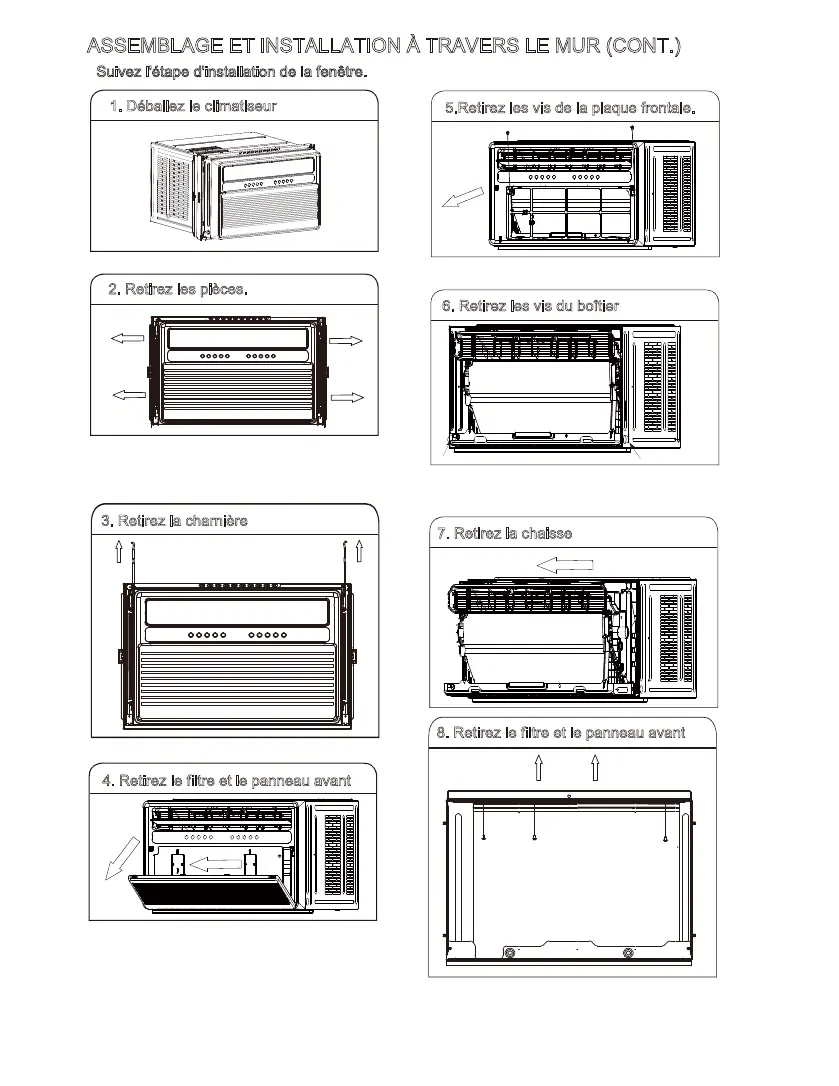 ASSEMBLAGE ET INSTALLATION À TRAVERS LE MUR (CONT.)

Suivez l'étape d'installation de la fenêtre.

1. Déballez le climatiseur

2. Retirez les pièces.

3. Retirez la charnière

4. Retirez le filtre et le panneau avant

5.Retirez les vis de la plaque frontale.

6. Retirez les vis du boîtier

7. Retirez la chaisse

8. Retirez le filtre et le panneau avant