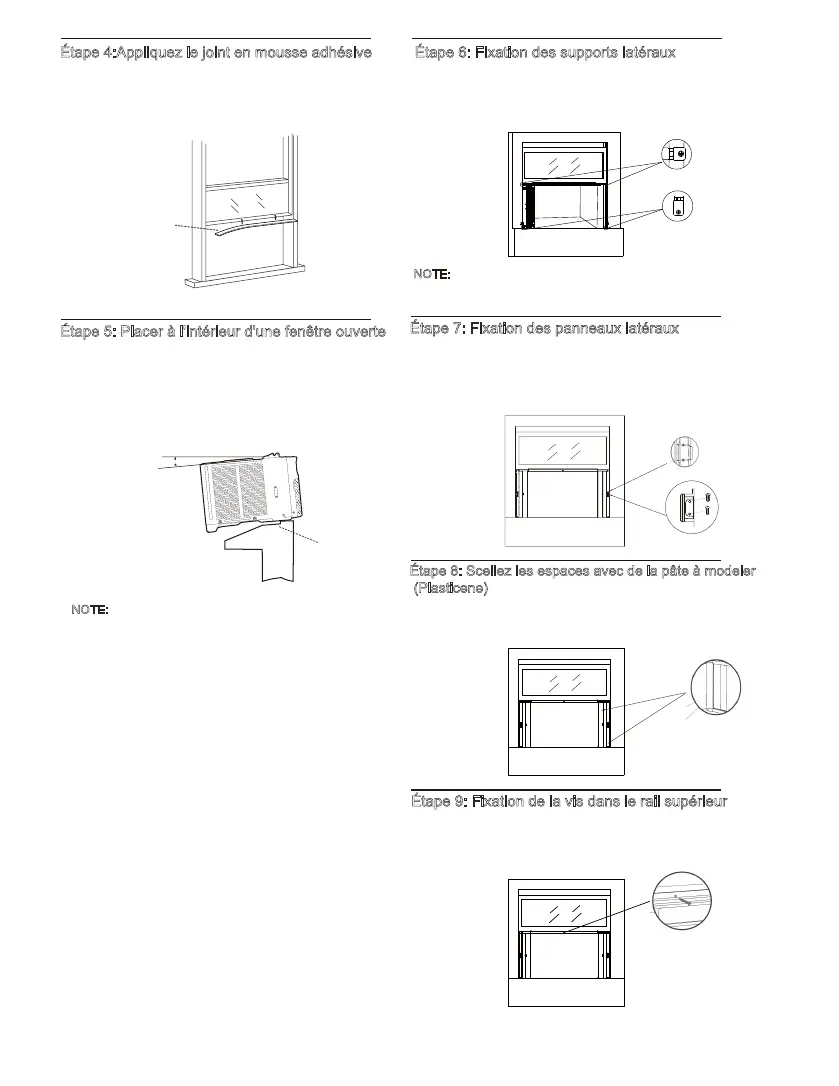 Étape 4:Appliquez le joint en mousse adhésive

Étape 5: Placer à l'intérieur d'une fenêtre ouverte

NOTE:

Étape 6: Fixation des supports latéraux

NOTE:

Étape 7: Fixation des panneaux latéraux

Étape 8: Scellez les espaces avec de la pâte à modeler (Plasticene)

Étape 9: Fixation de la vis dans le rail supérieur