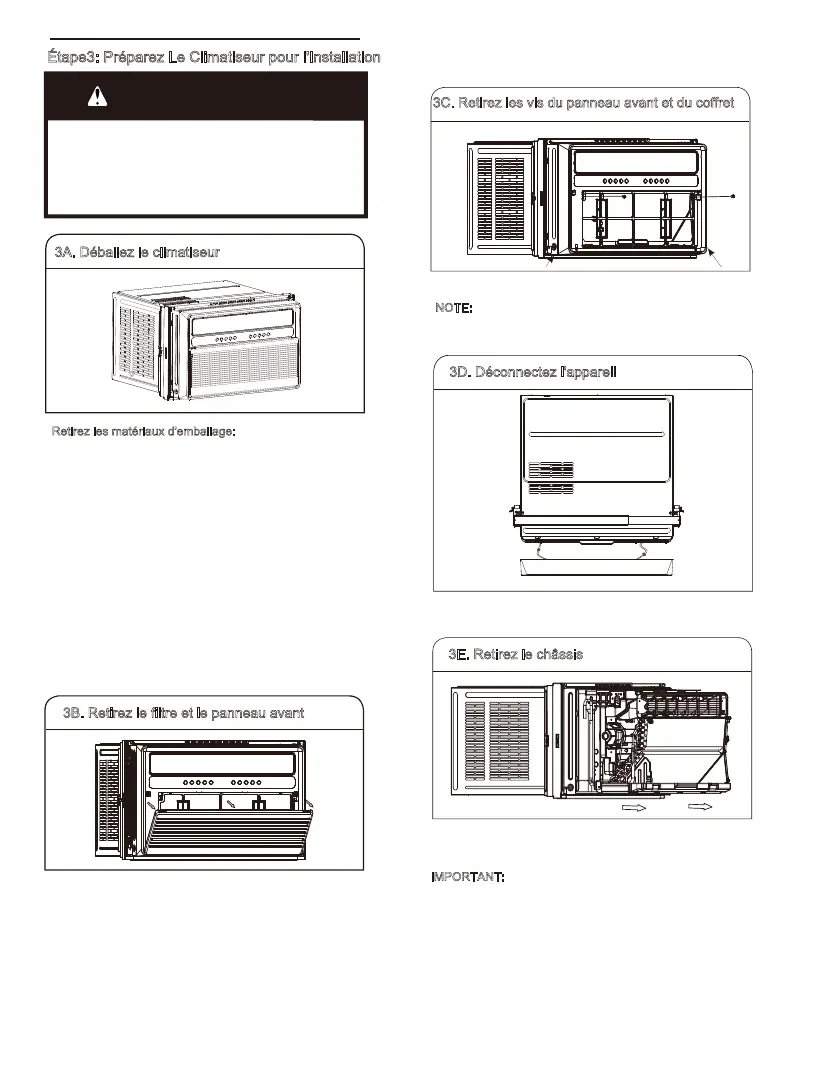 Étape3: Préparez Le Climatiseur pour l'installation

3A. Déballez le climatiseur

Retirez les matériaux d'emballage:

3B. Retirez le filtre et le panneau avant

3C. Retirez les vis du panneau avant et du coffret

NOTE:

3D. Déconnectez l'appareil

3E. Retirez le châssis

IMPORTANT: