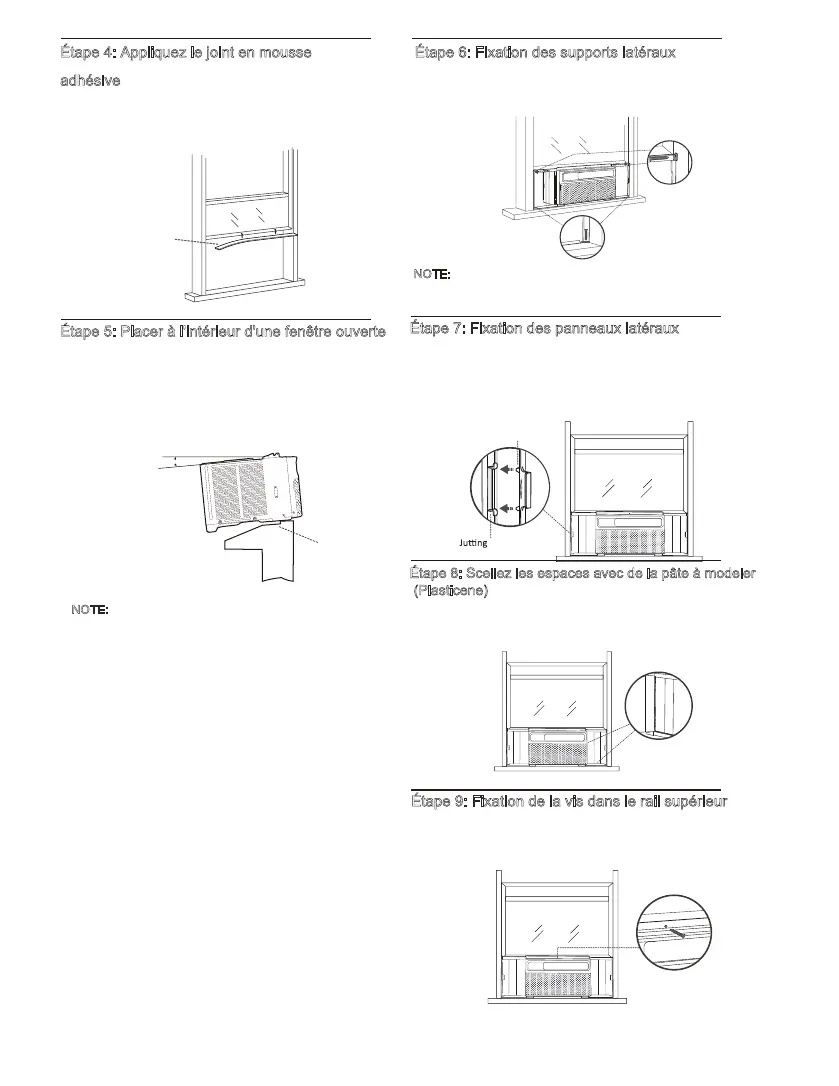 Étape 4: Appliquez le joint en mousse adhésive

Étape 5: Placer à l'intérieur d'une fenêtre ouverte

NOTE:

Étape 6: Fixation des supports latéraux

NOTE:

Étape 7: Fixation des panneaux latéraux

Jutting

Étape 8: Scellez les espaces avec de la pâte à modeler (Plasticene)

Étape 9: Fixation de la vis dans le rail supérieur