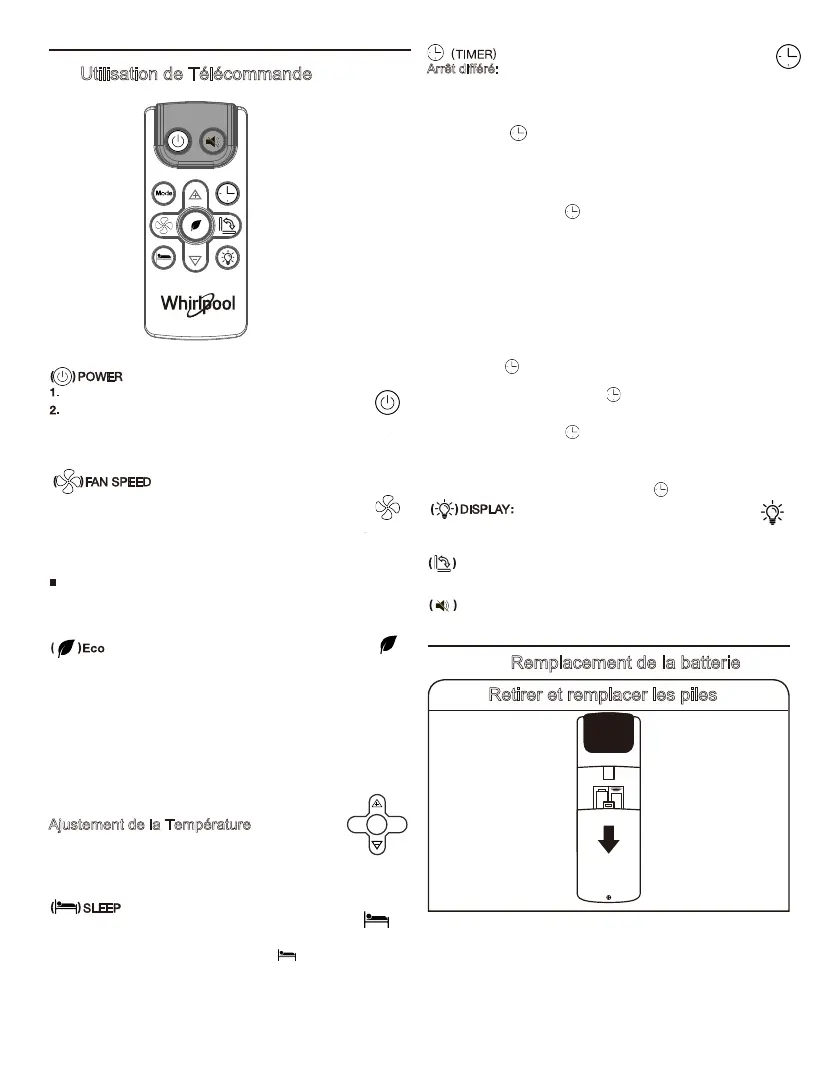 Utilisation de Télécommande

Mode

Whirlpool

( ) POWER
1.
2.

( ) FAN SPEED

( ) Eco

Ajustement de la Température

( ) SLEEP

(TIMER)
Arrêt différé:

( ) DISPLAY:

( )

( )

Remplacement de la batterie

Retirer et remplacer les piles