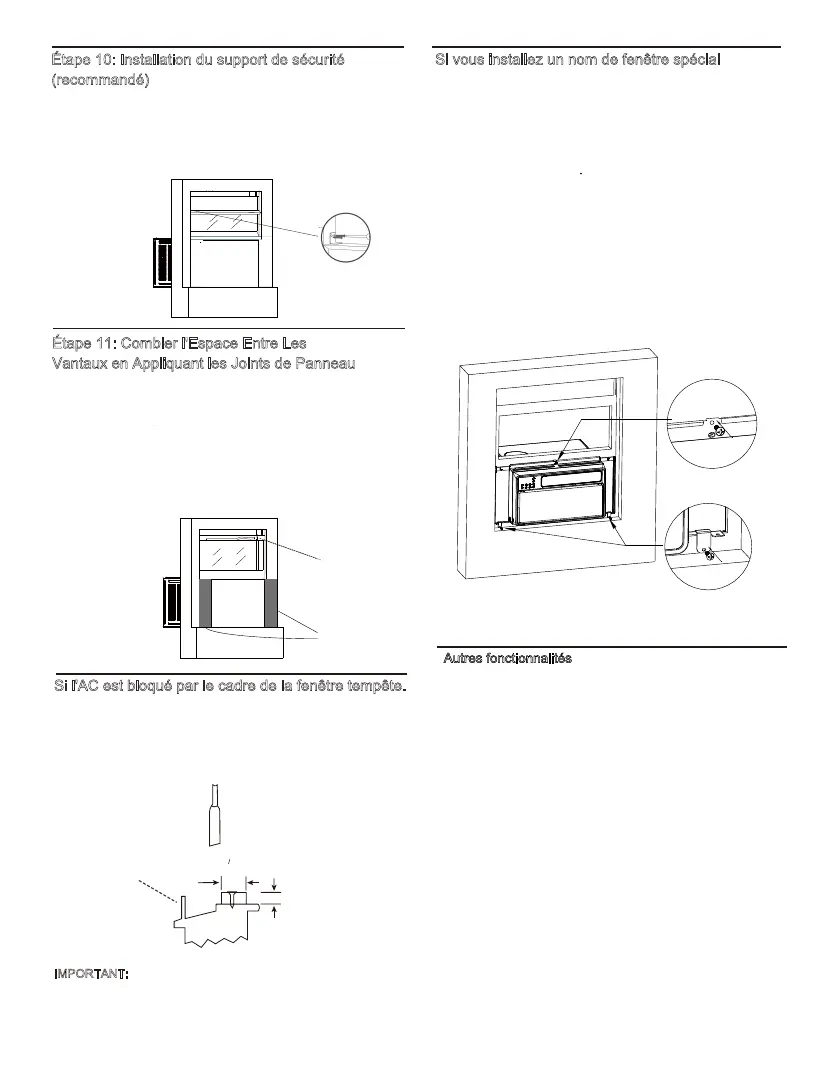 Étape 10: Installation du support de sécurité (recommandé)

Étape 11: Combler l'Espace Entre Les Vantaux en Appliquant les Joints de Panneau

Si l'AC est bloqué par le cadre de la fenêtre tempête.

IMPORTANT:

Si vous installez un nom de fenêtre spécial

Autres fonctionnalités