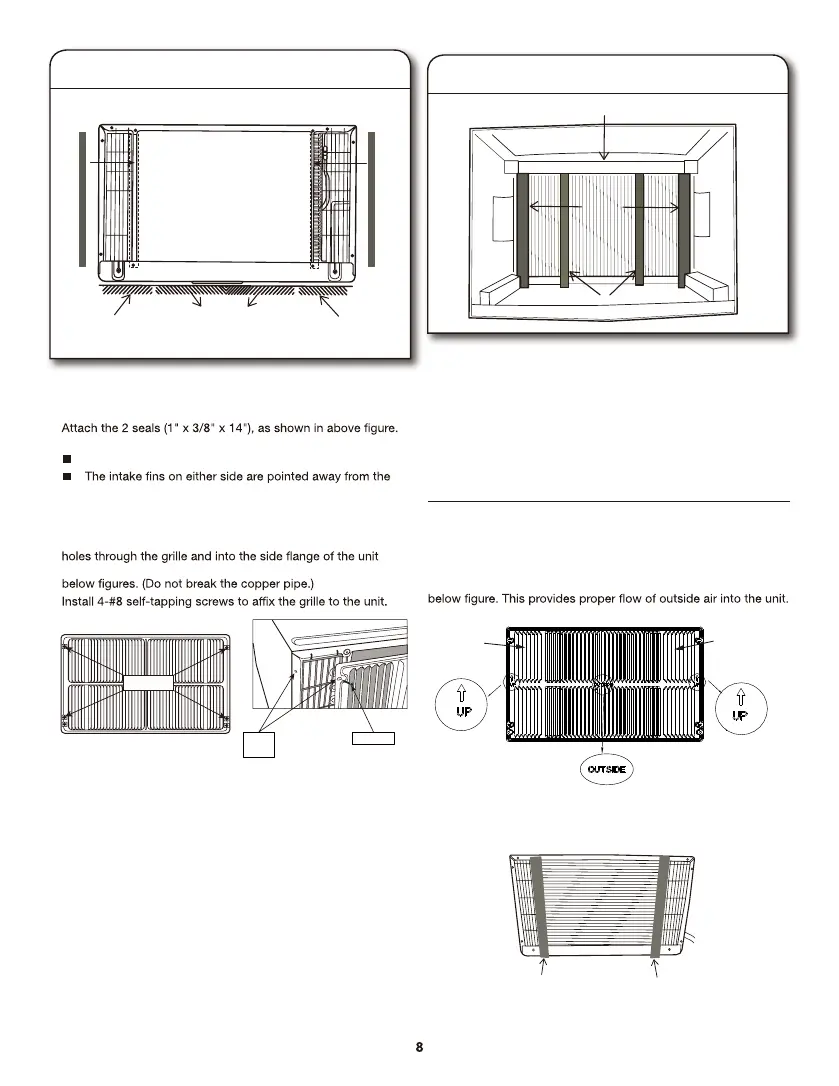 Attach the 2 seals (1" x 3/8" x 14"), as shown in above figure.

■

■ The intake fins on either side are pointed away from the

holes through the grille and into the side flange of the unit

below figures. (Do not break the copper pipe.)
Install 4-#8 self-tapping screws to affix the grille to the unit.

below figure. This provides proper flow of outside air into the unit.

UP

UP

OUTSIDE

8