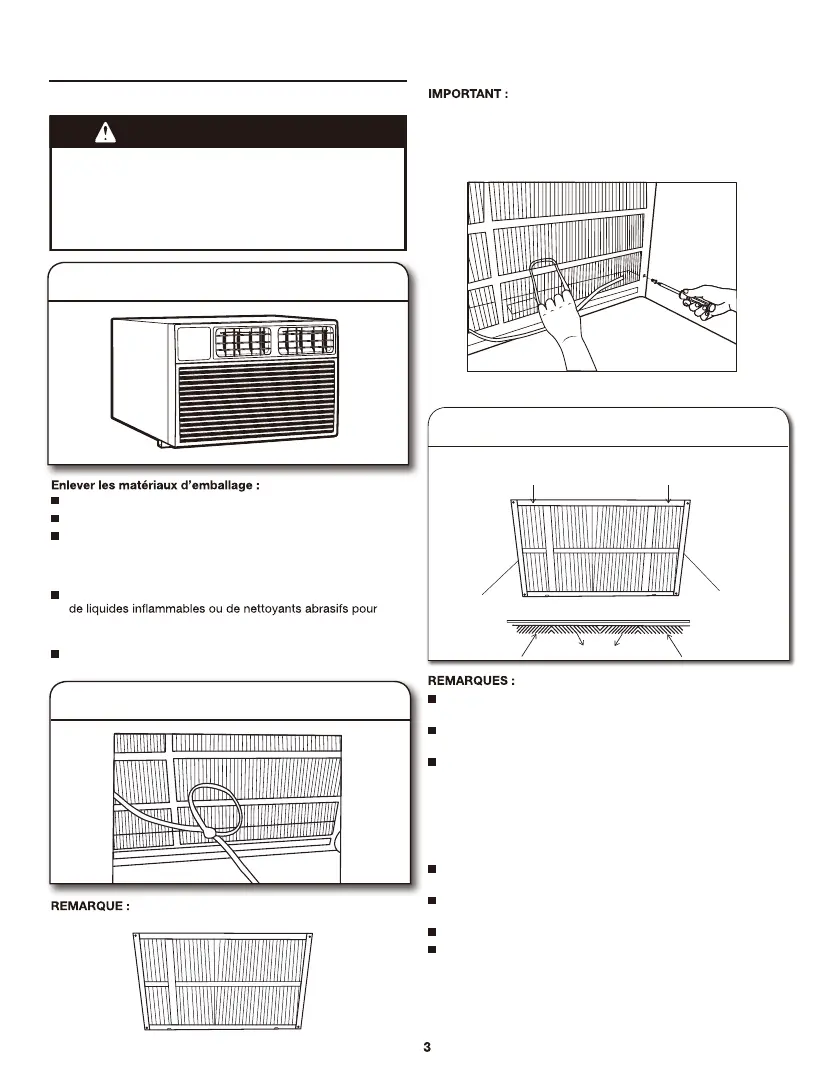 IMPORTANT :

Enlever les matériaux d'emballage :

de liquides inflammables ou de nettoyants abrasifs pour

REMARQUE :

REMARQUES :

3