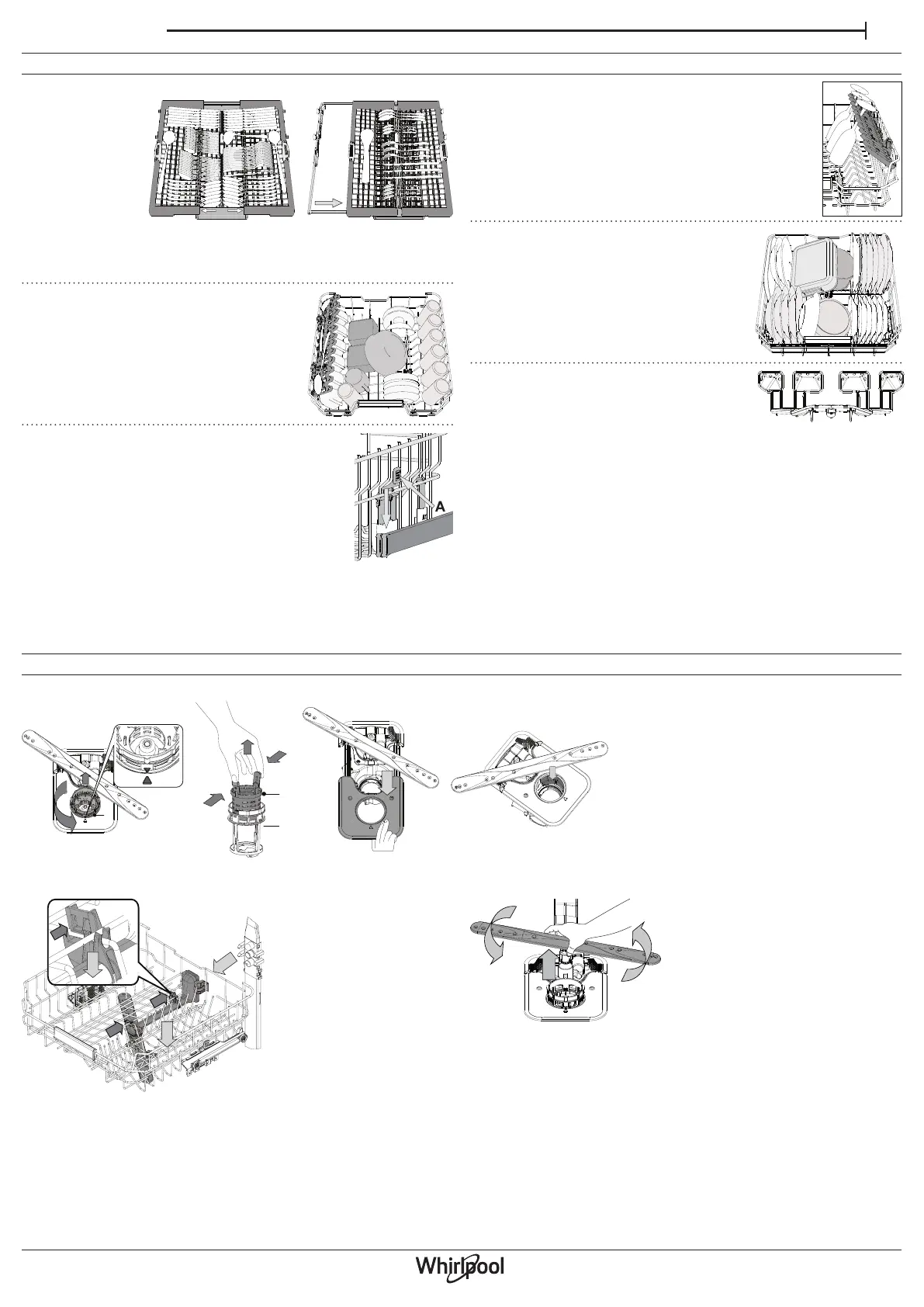 A

Whirlpool