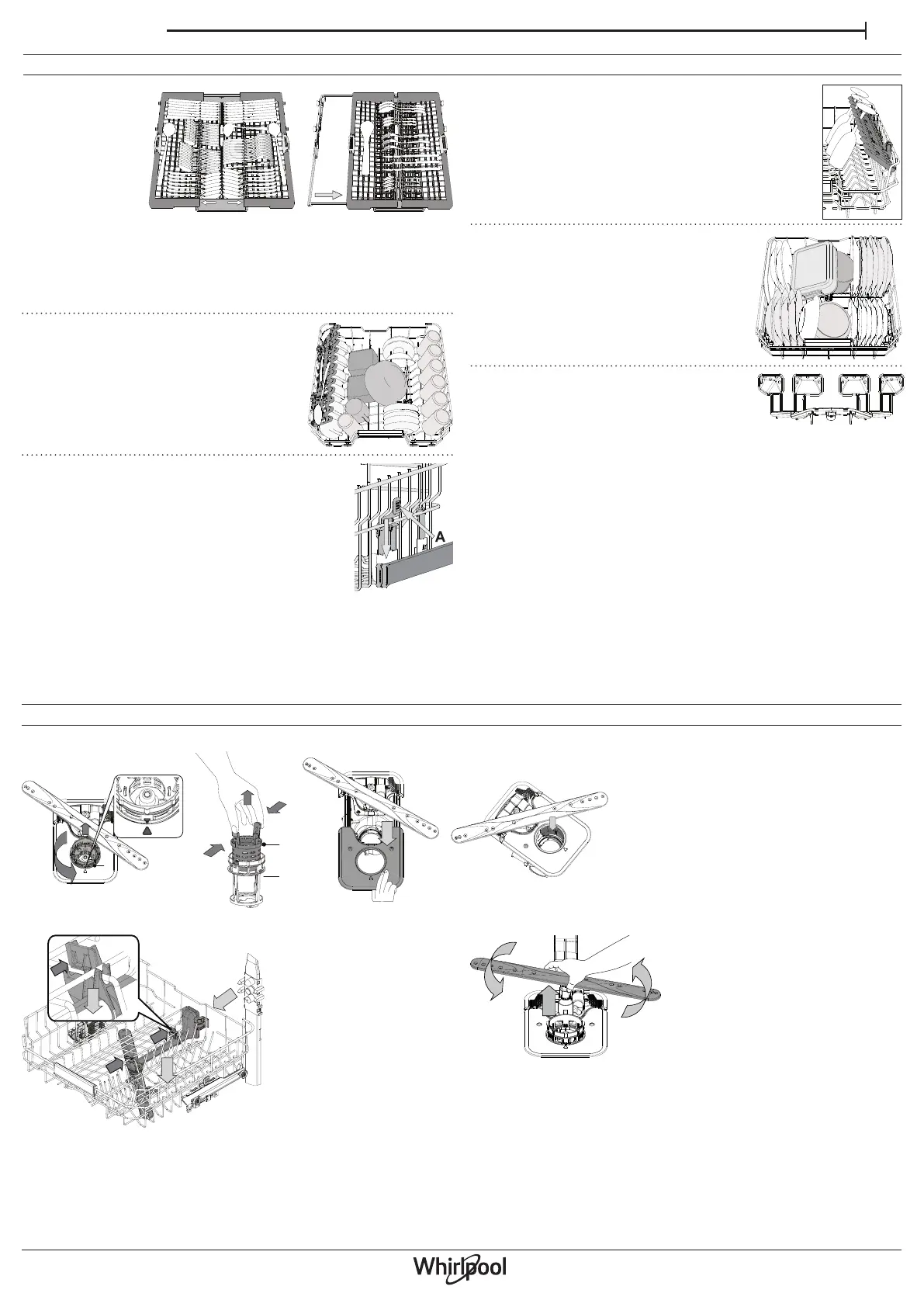 A

Whirlpool