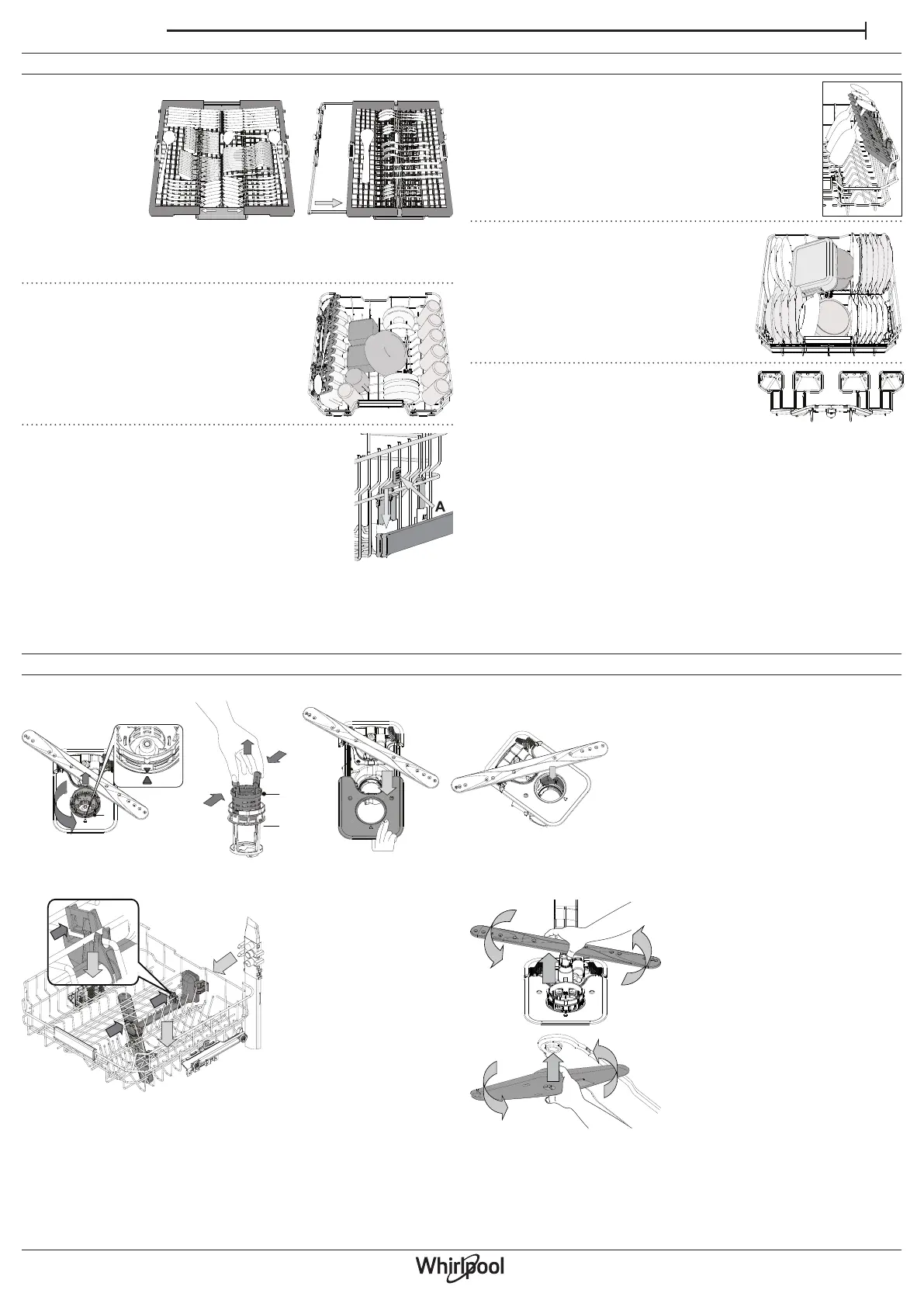 A

Whirlpool