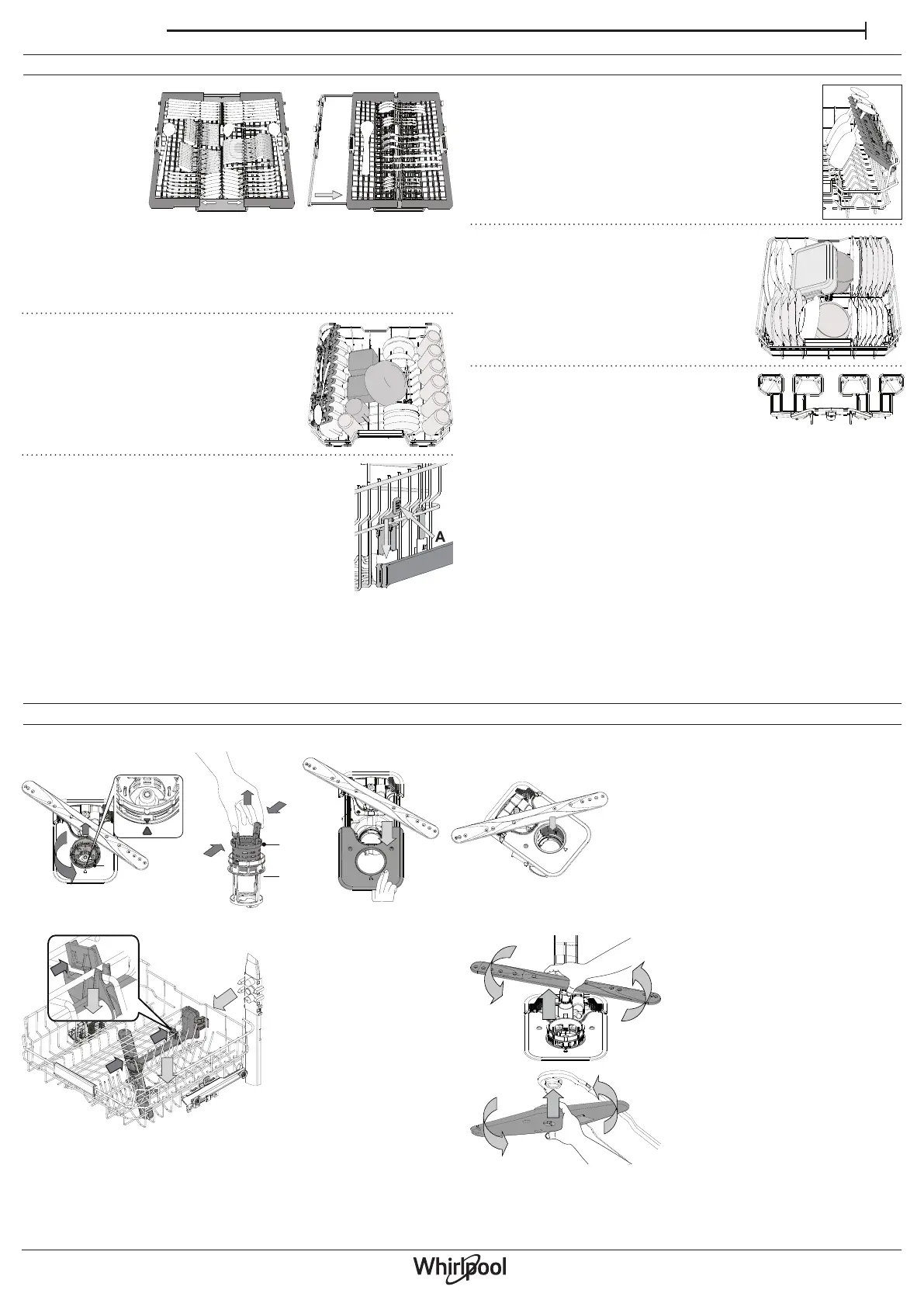 A

Whirlpool