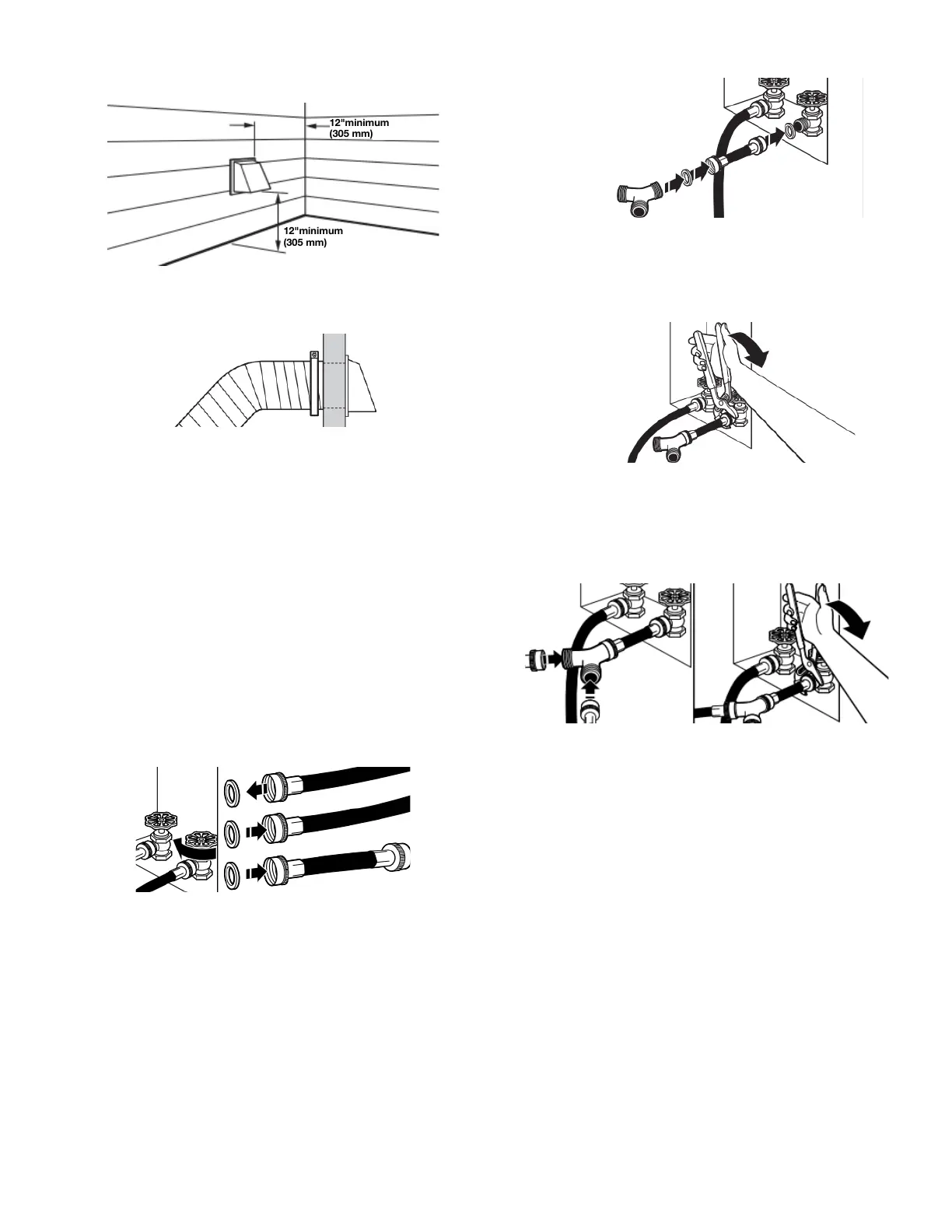 12"minimum
(305 mm)

12"minimum
(305 mm)