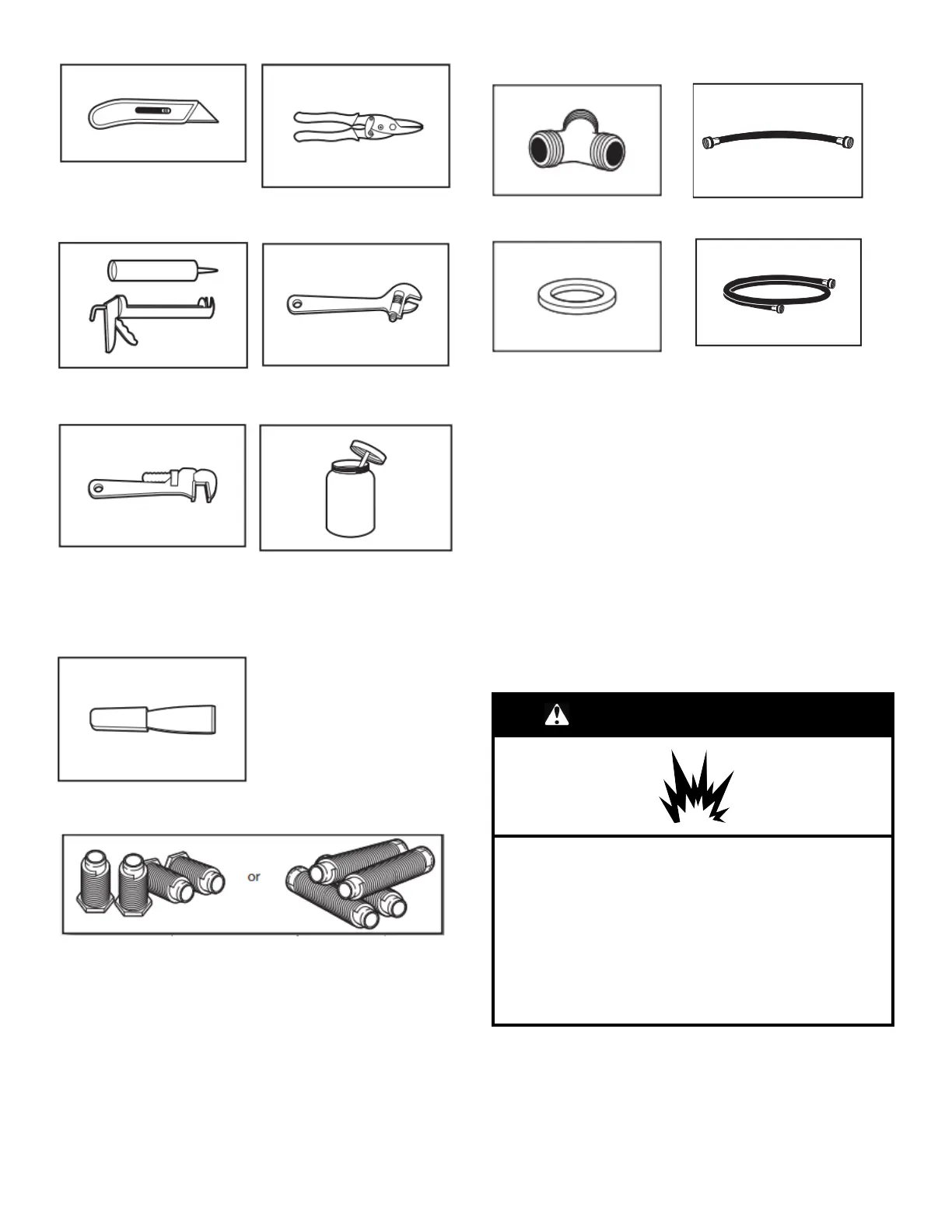 or