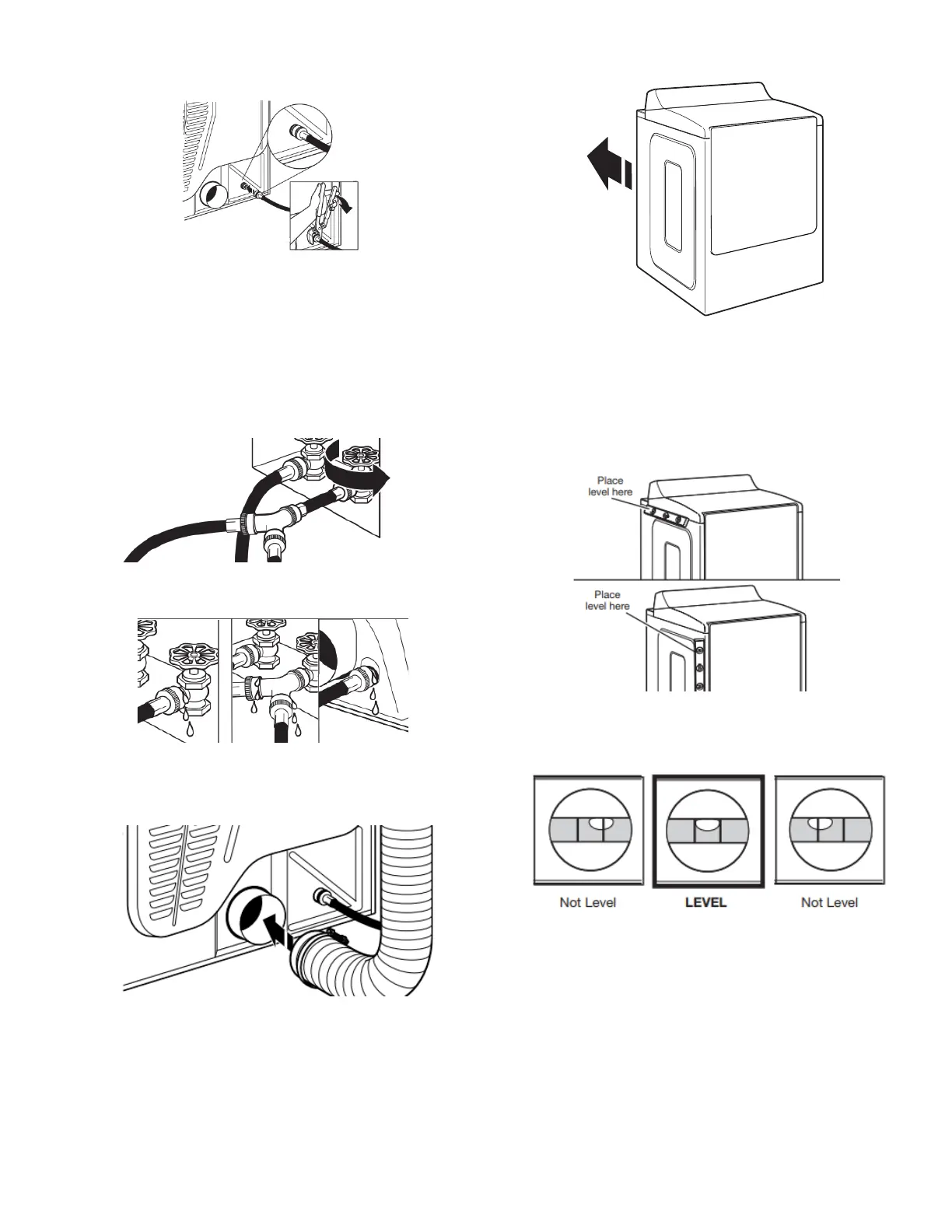 Place level here

Place level here

Not Level

LEVEL

Not Level