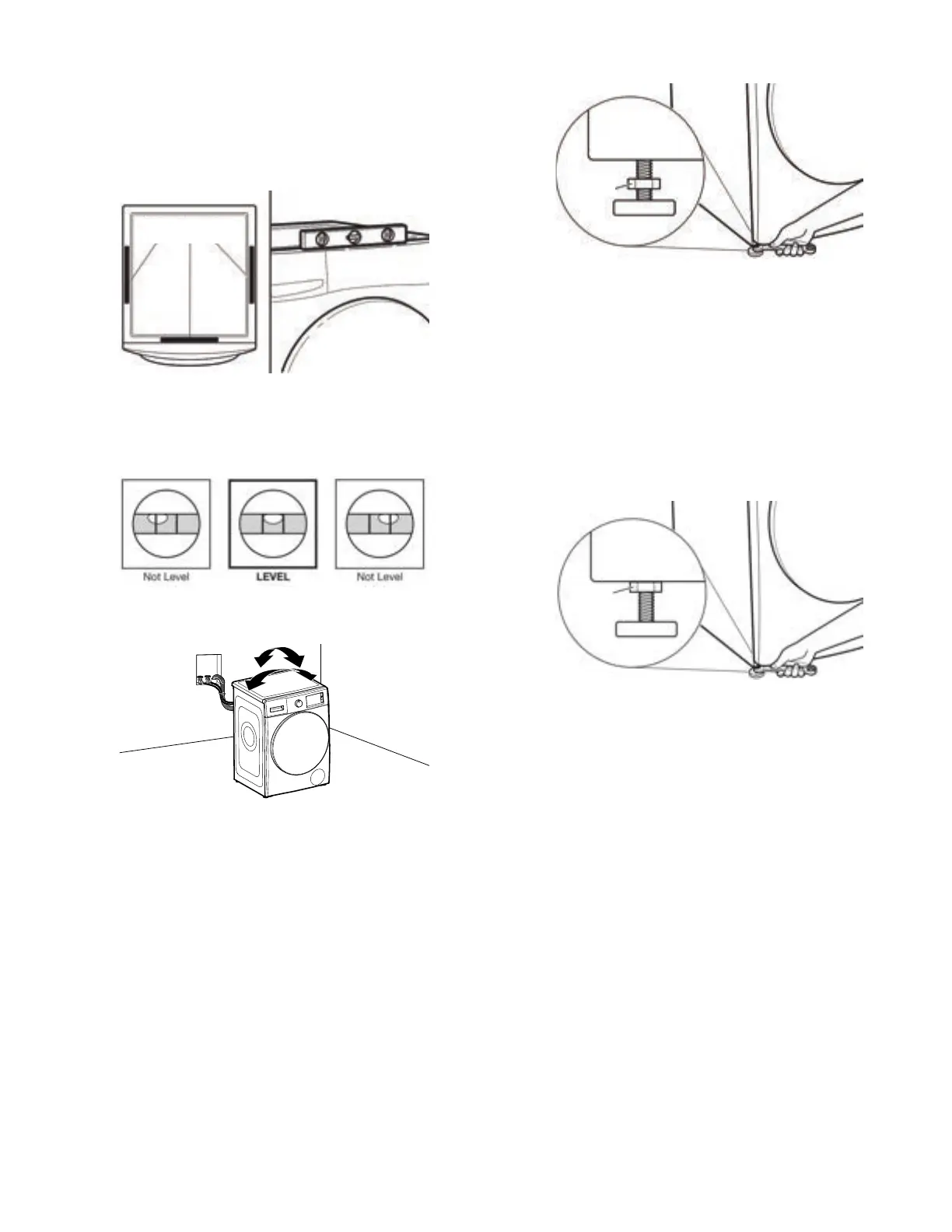 Not Level
LEVEL
Not Level