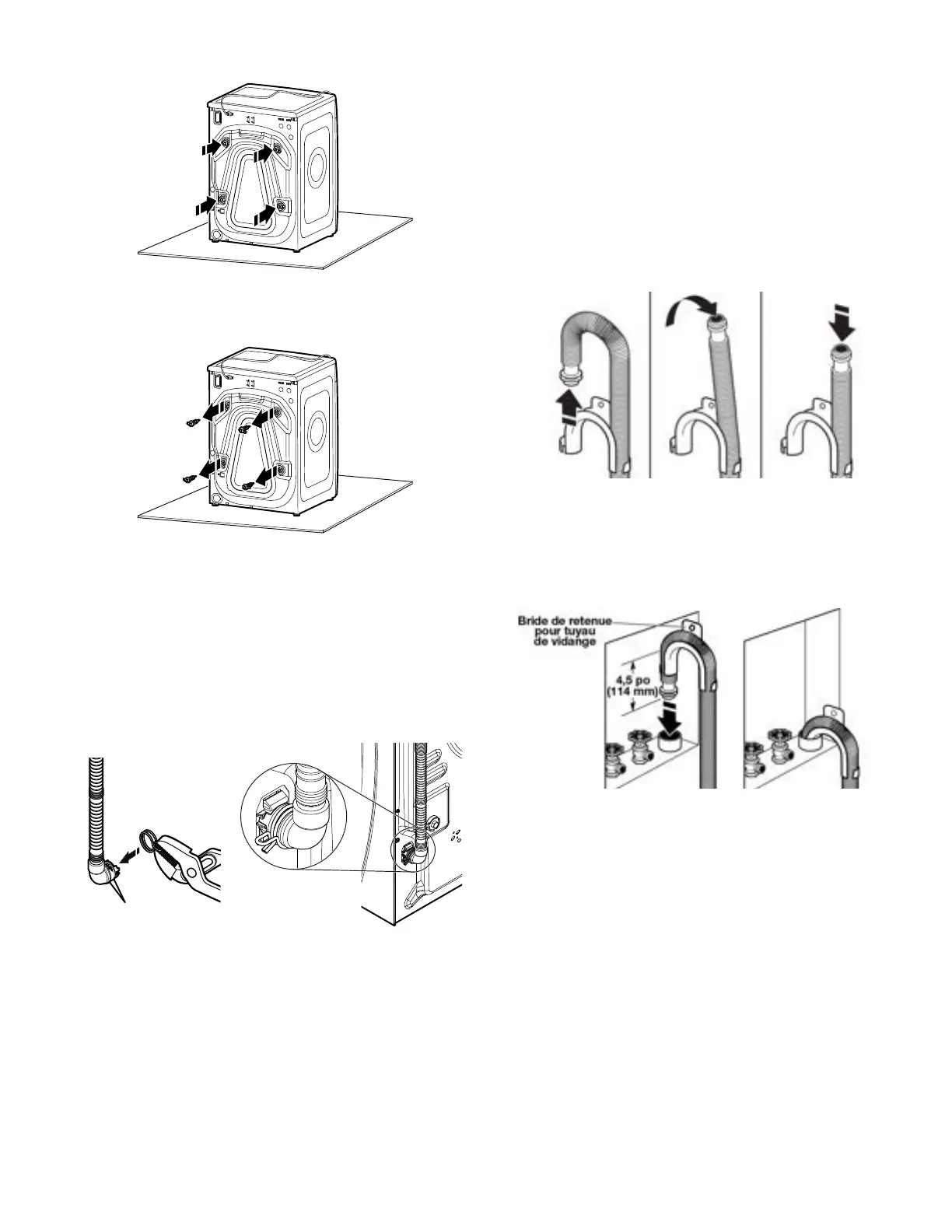 Bride de retenue pour tuyau de vidange

4,5 po (114 mm)