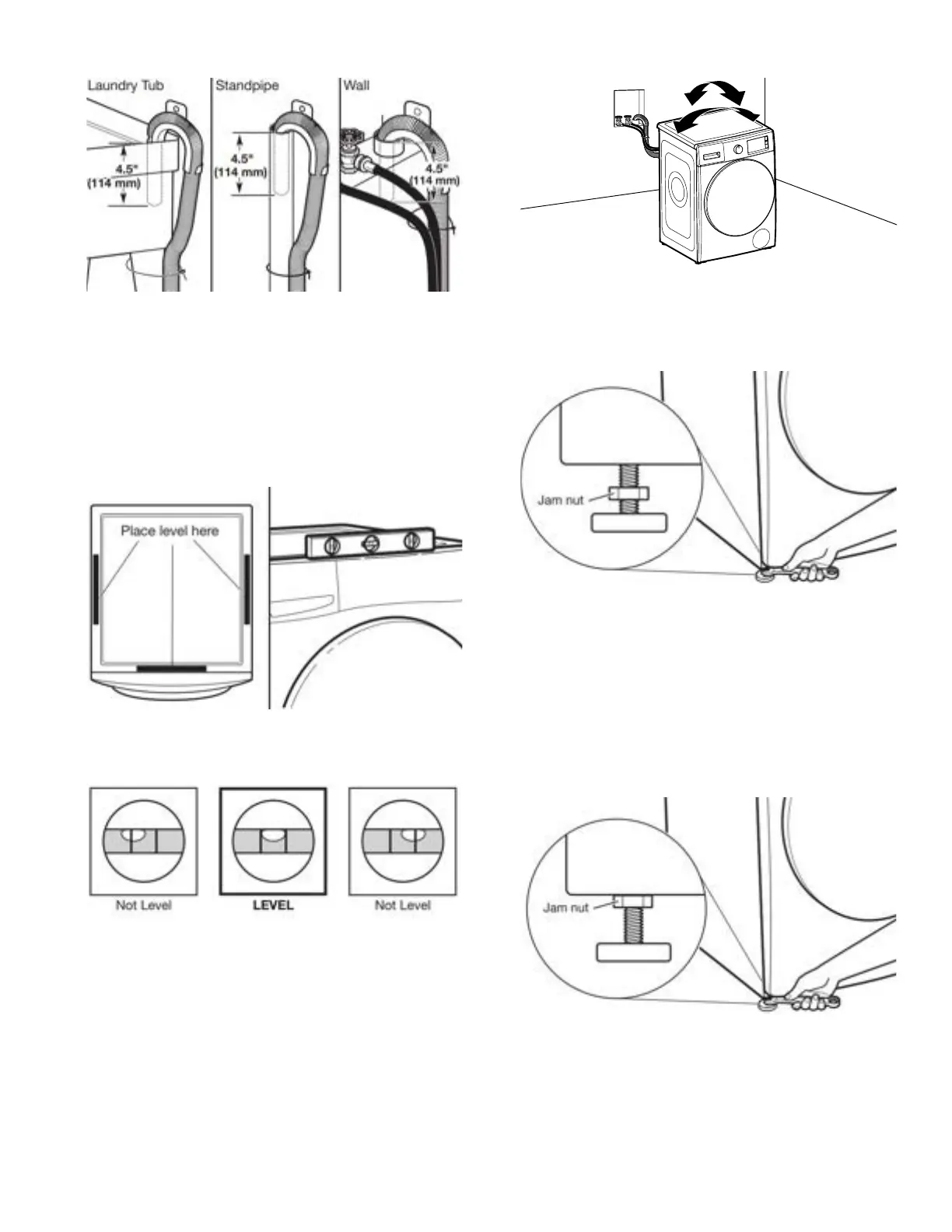 Laundry Tub

4.5"
(114 mm)

Standpipe

4.5"
(114 mm)

Wall

4.5"
(114 mm)

Place level here

Not Level

LEVEL

Not Level

Jam nut

Jam nut