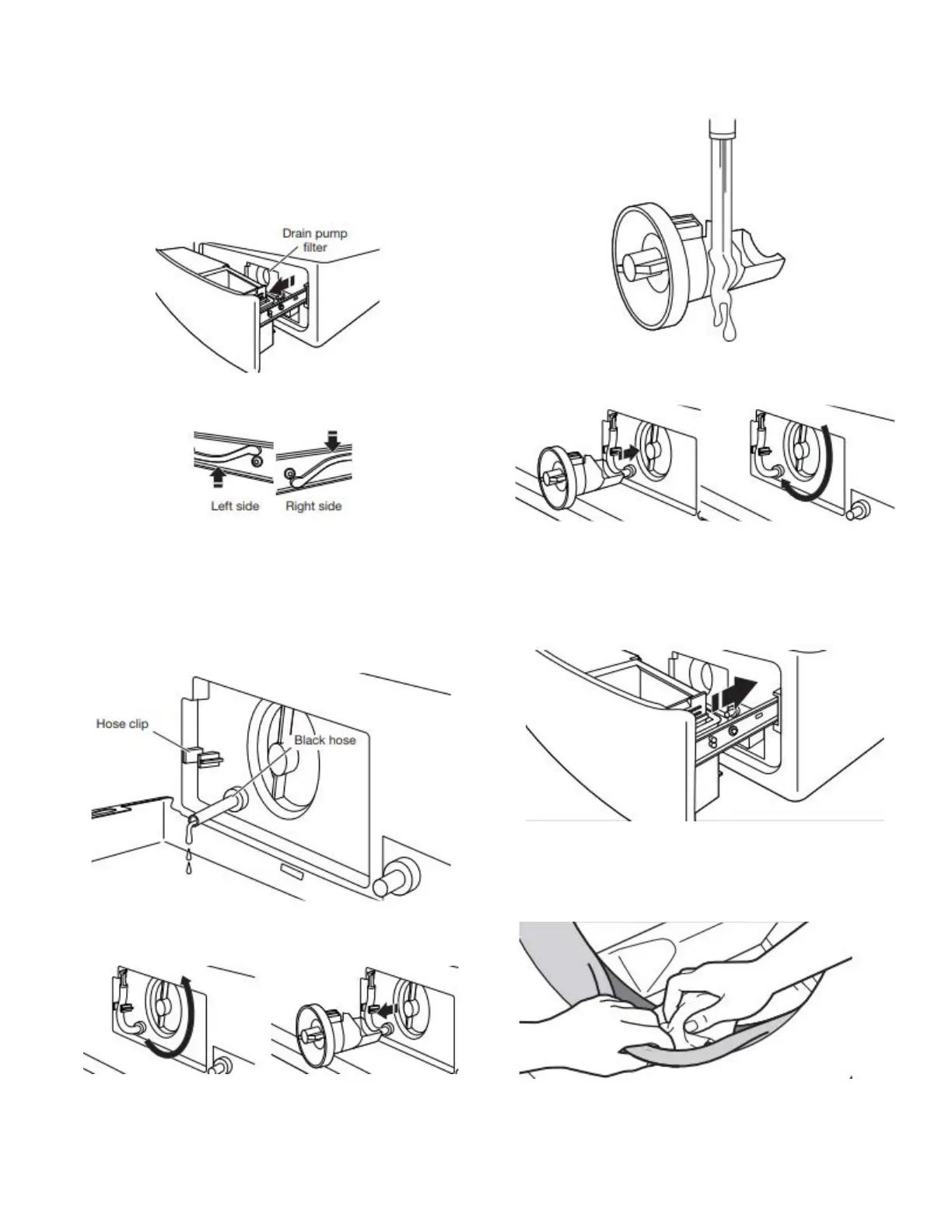 Drain pump filter

Left side

Right side

Hose clip

Black hose