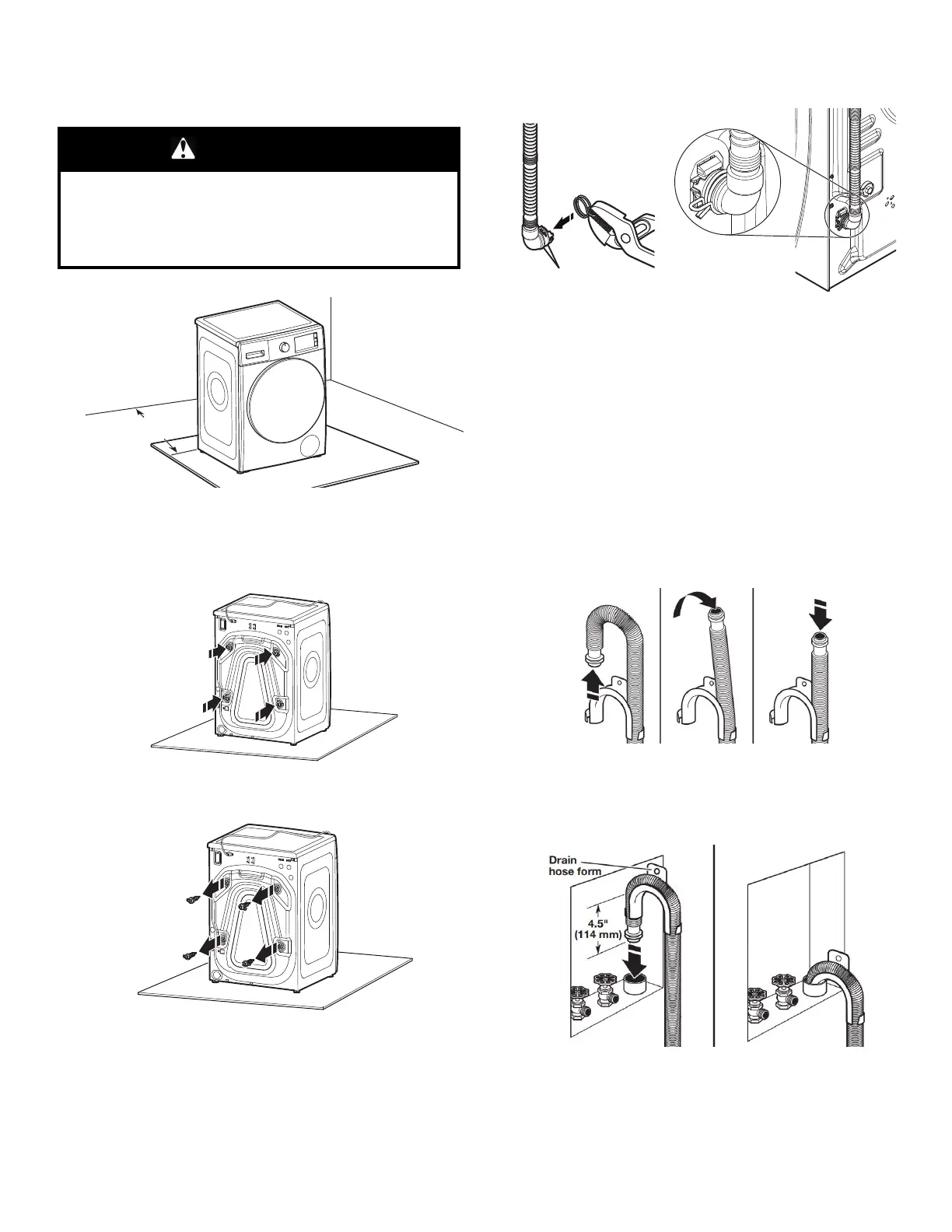 Drain hose form

4.5"
(114 mm)