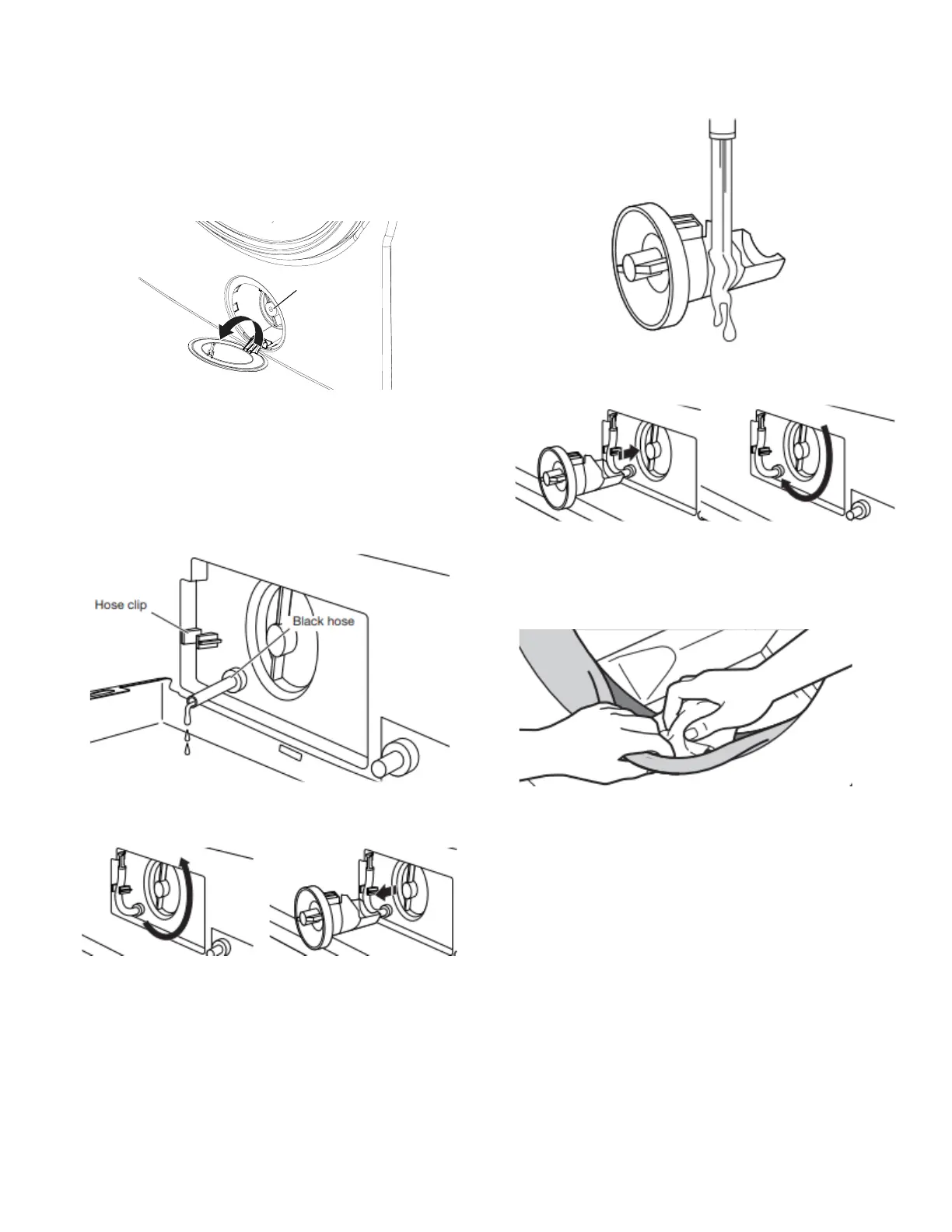 Hose clip

Black hose