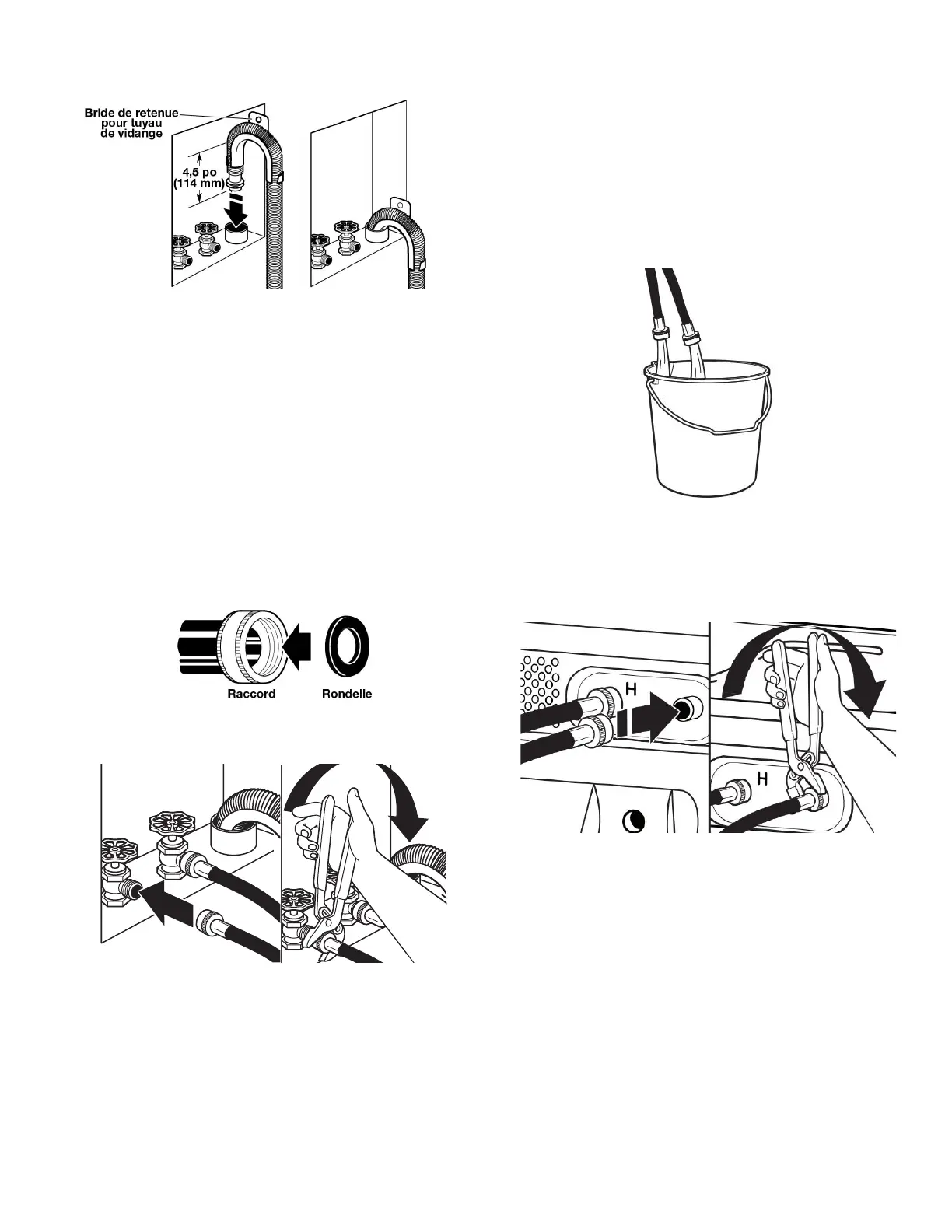 Bride de retenue pour tuyau de vidange

4,5 po (114 mm)

Raccord

Rondelle

H

H