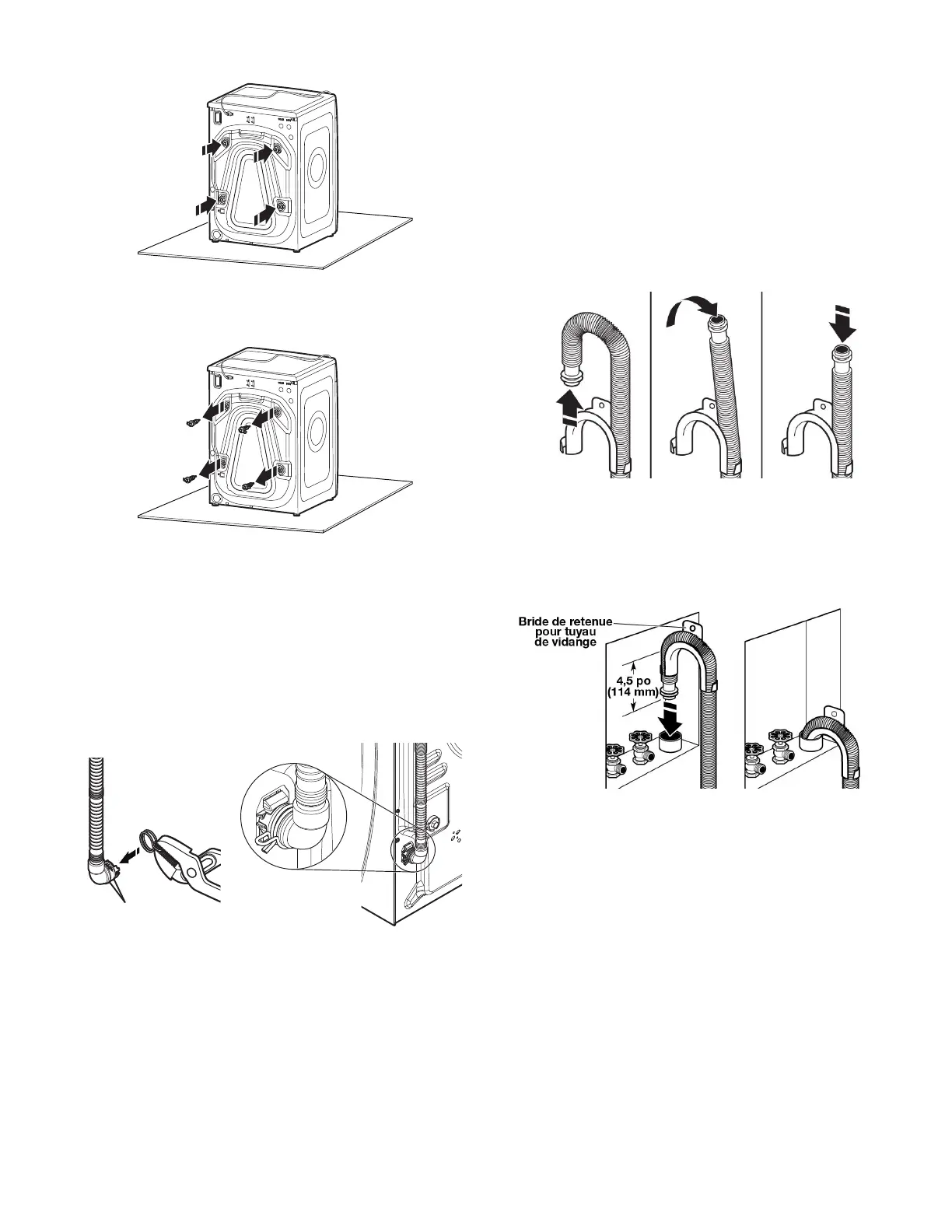 Bride de retenue pour tuyau de vidange

4,5 po (114 mm)